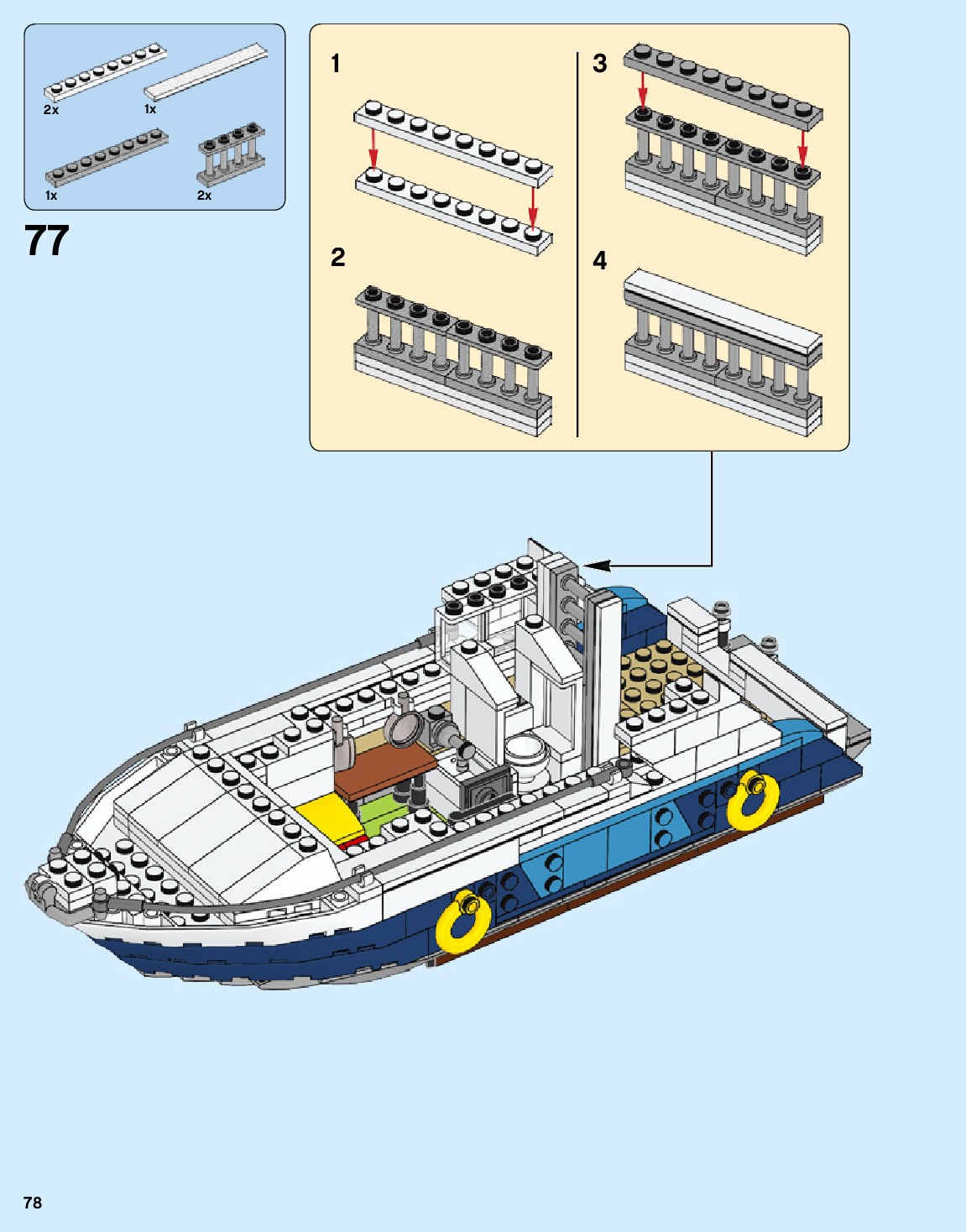 2x
1x
1x
2x

77

1
2
3
4

78