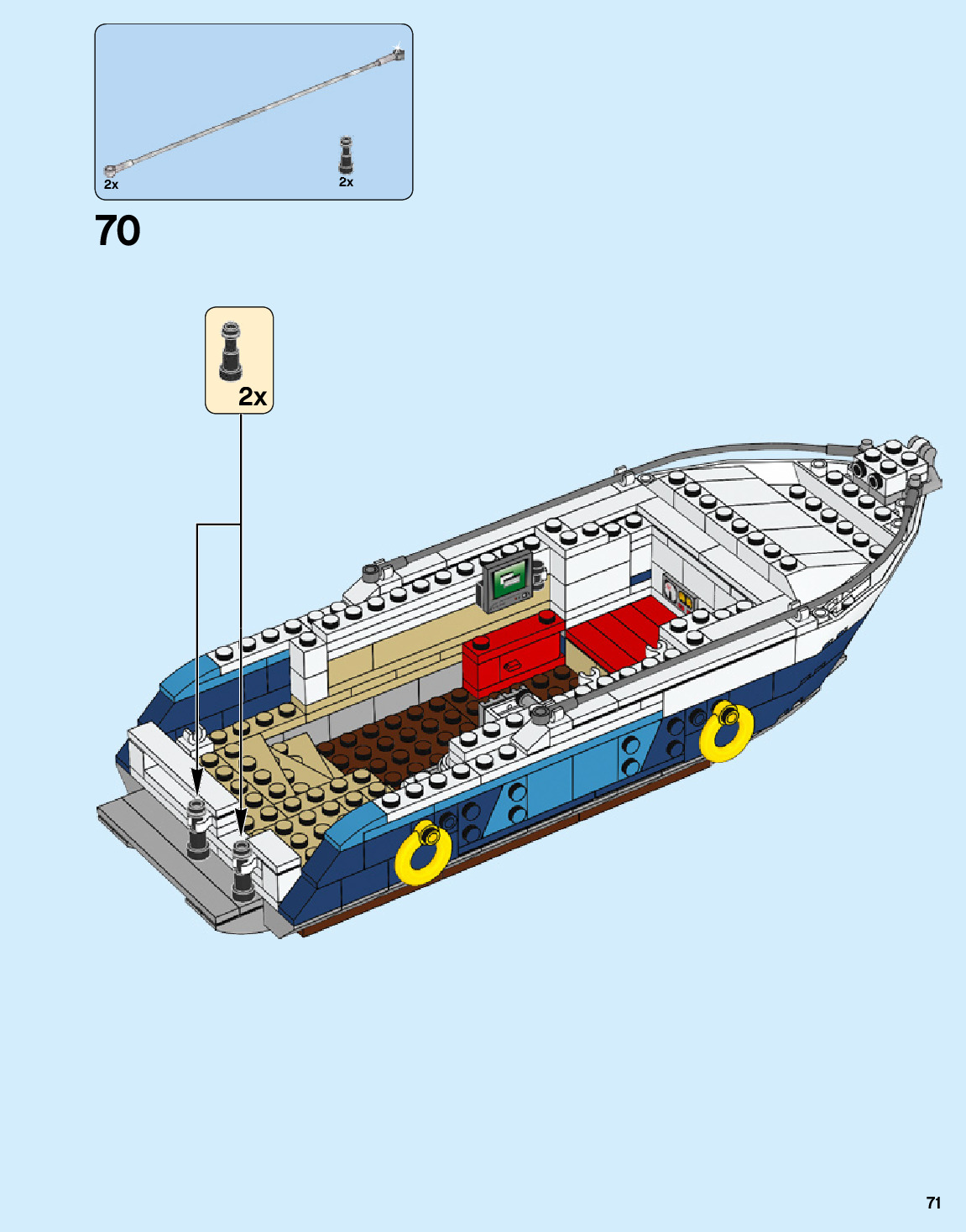 2x
2x

70

2x

71