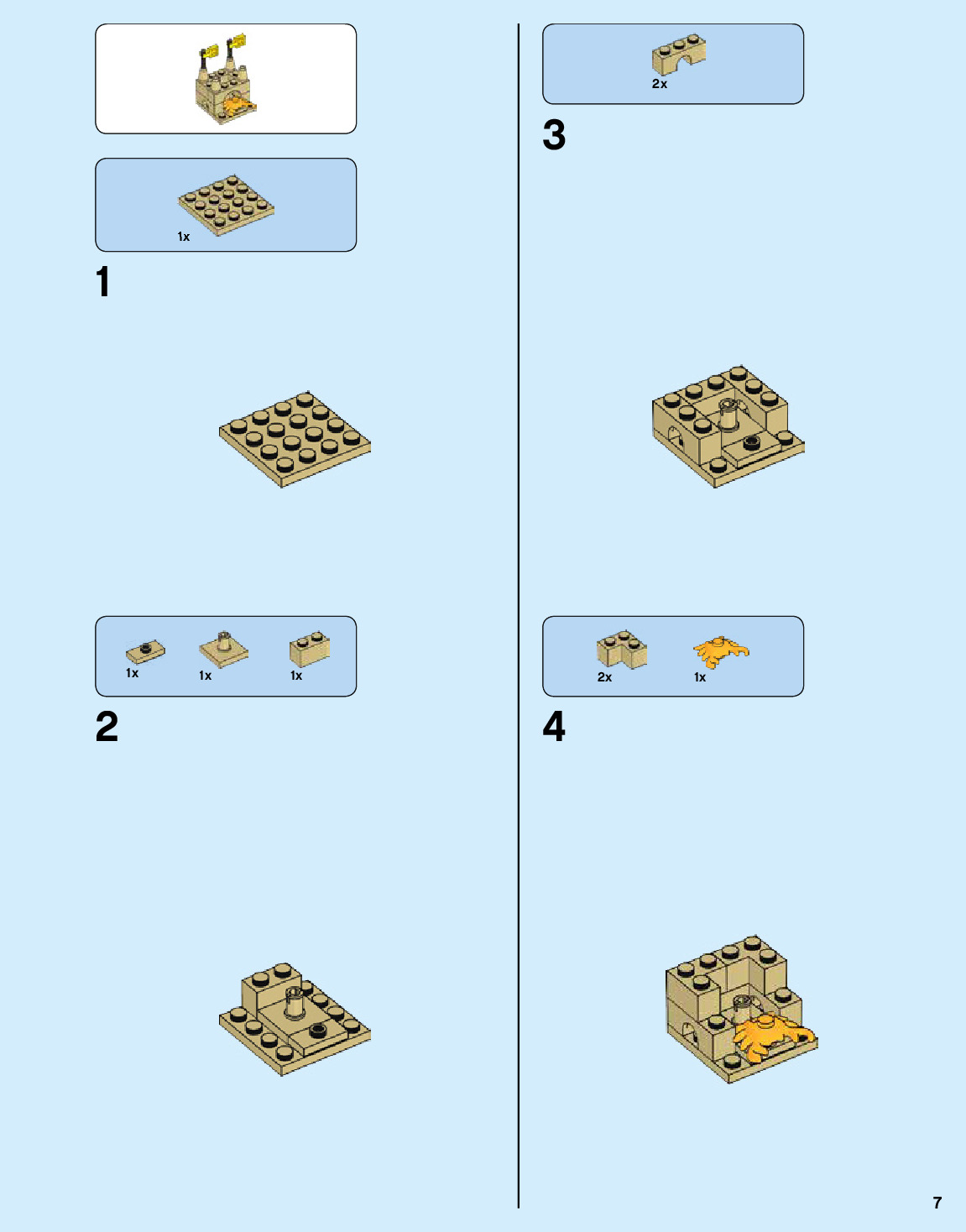 1x

1

1x 1x 1x

2

2x

3

2x 1x

4

7