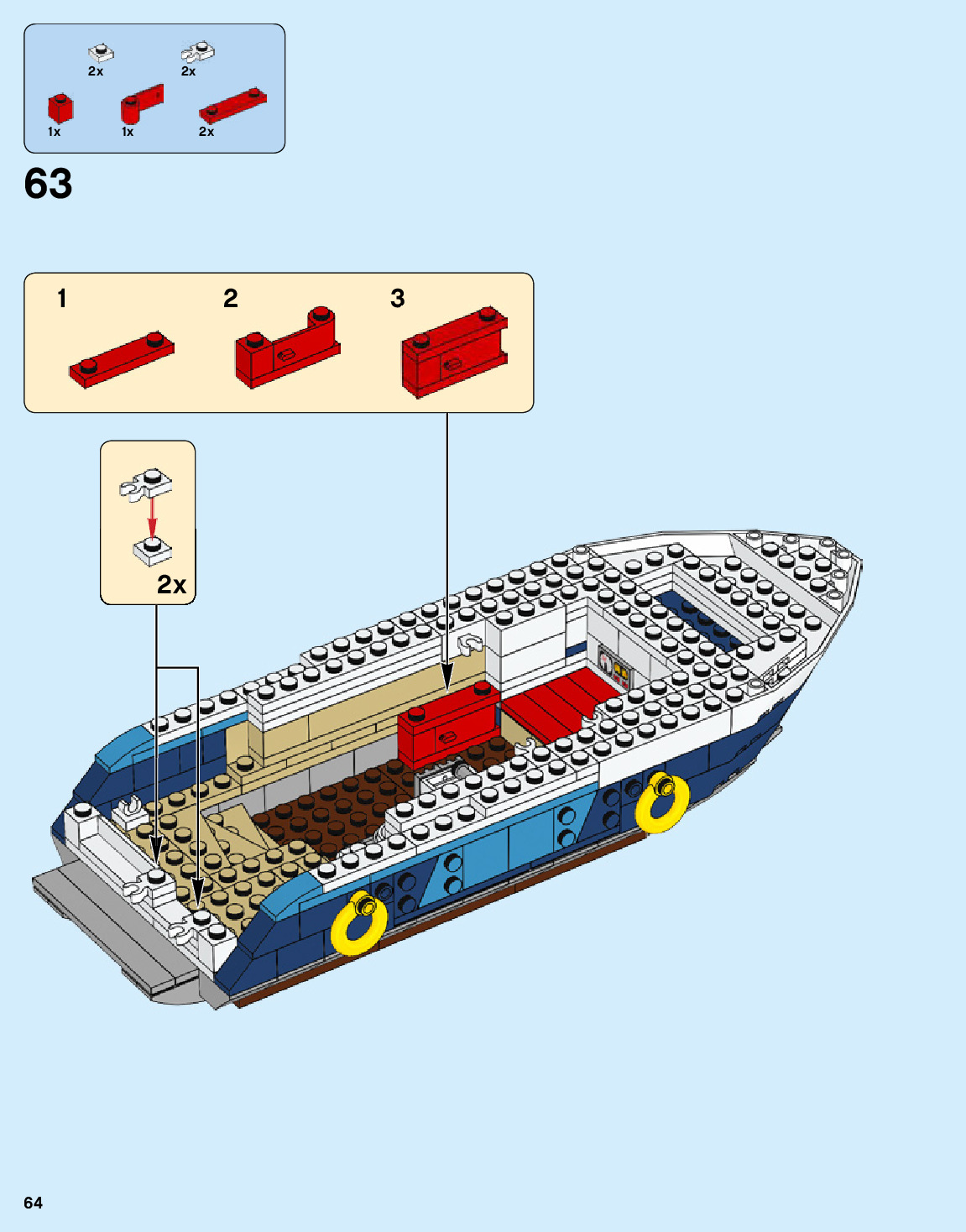 2x
2x
1x
1x
2x

63

1
2
3

2x

64