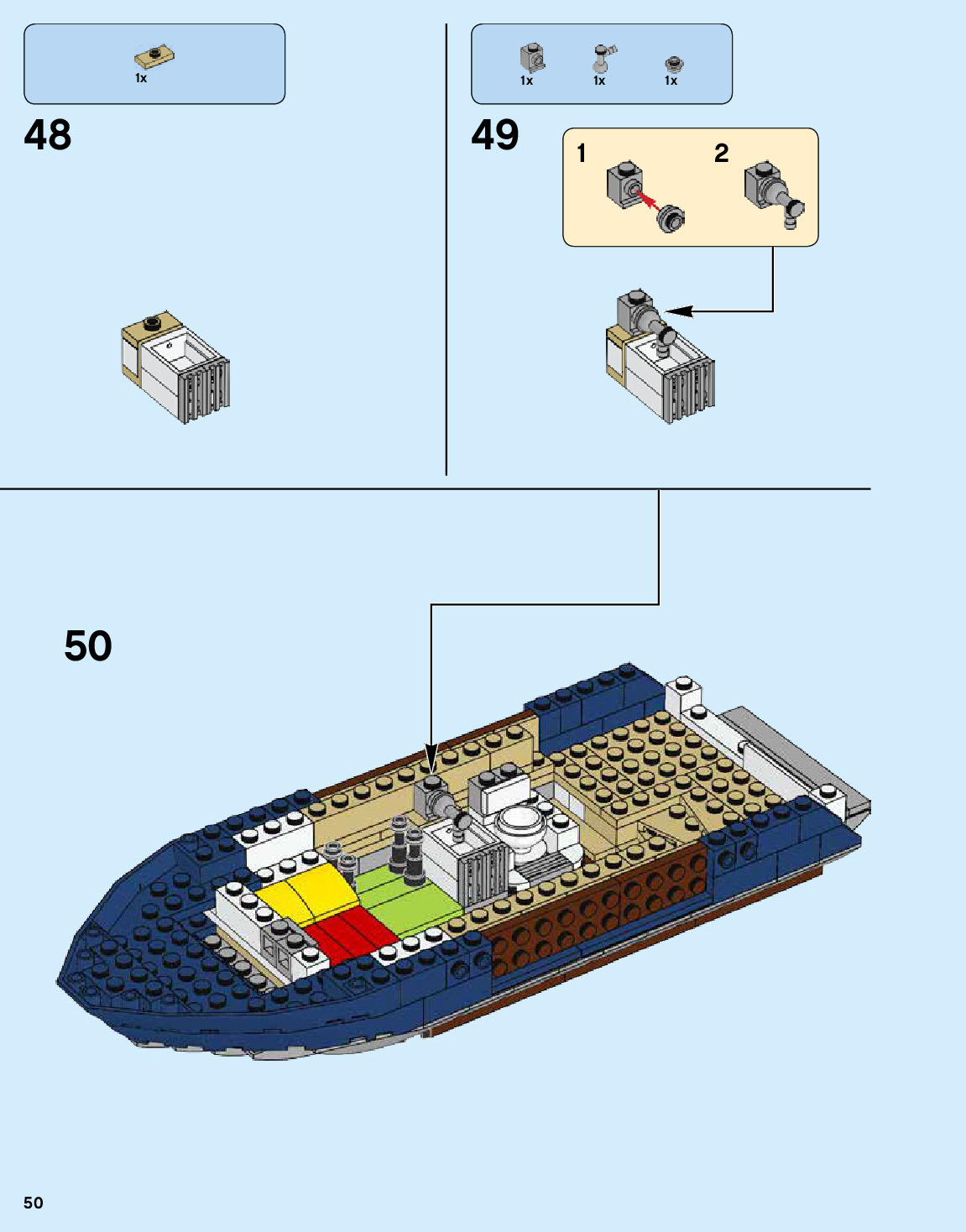 1x

48

1x 1x 1x

49

1

2

50

50