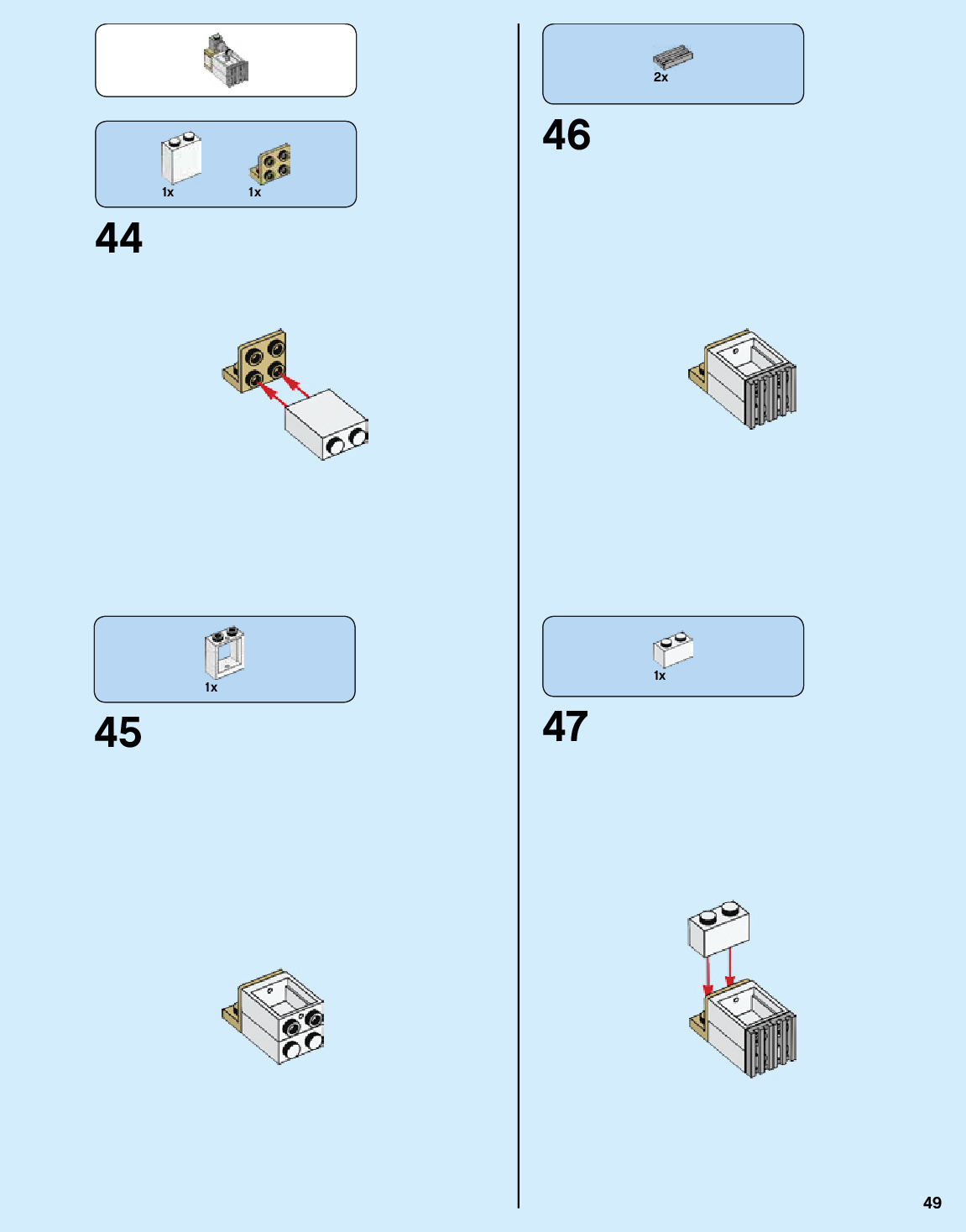 1x 1x

44

1x

45

2x

46

1x

47

49