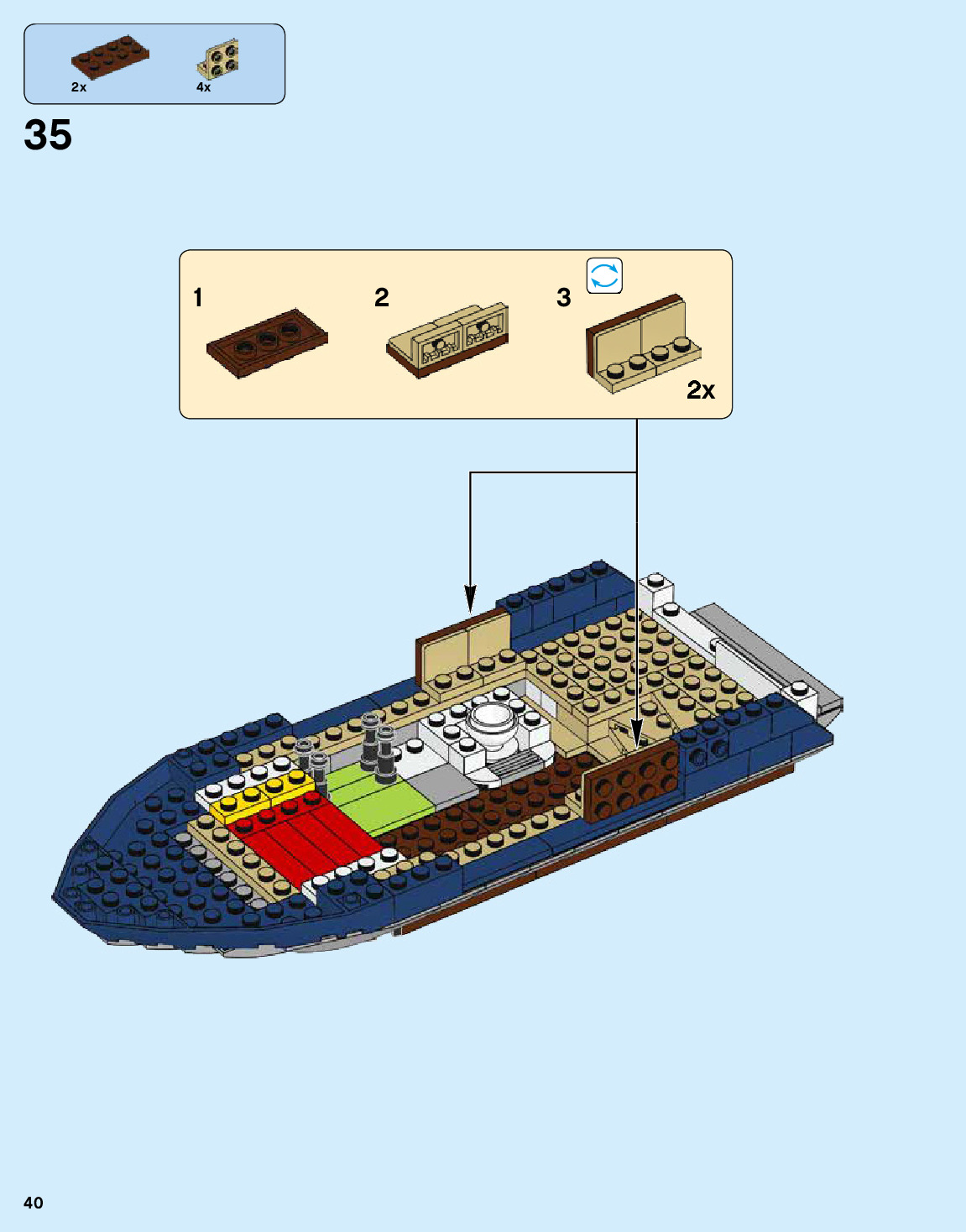 2x
4x

35

1
2
3
2x

40