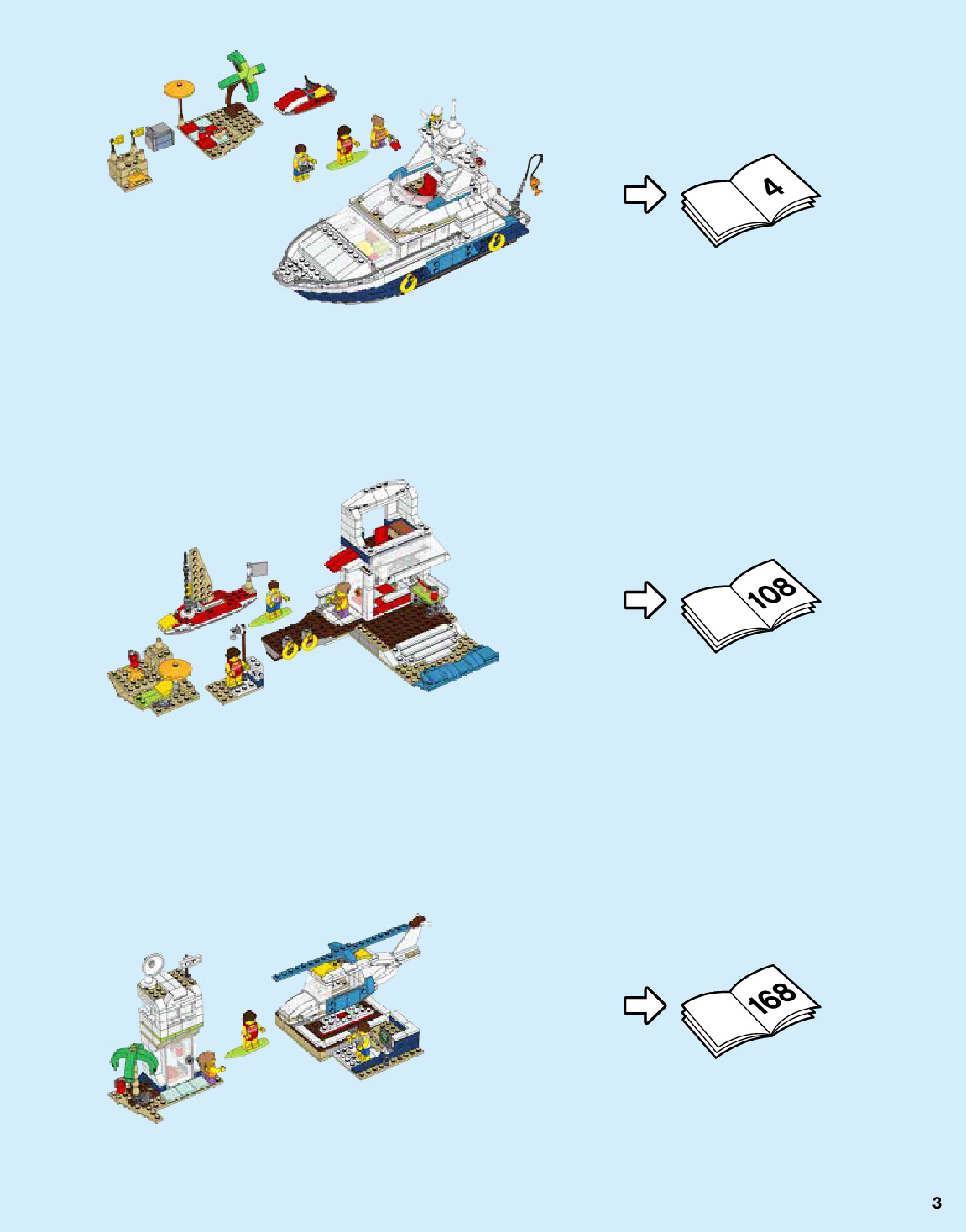 4

108

168

3