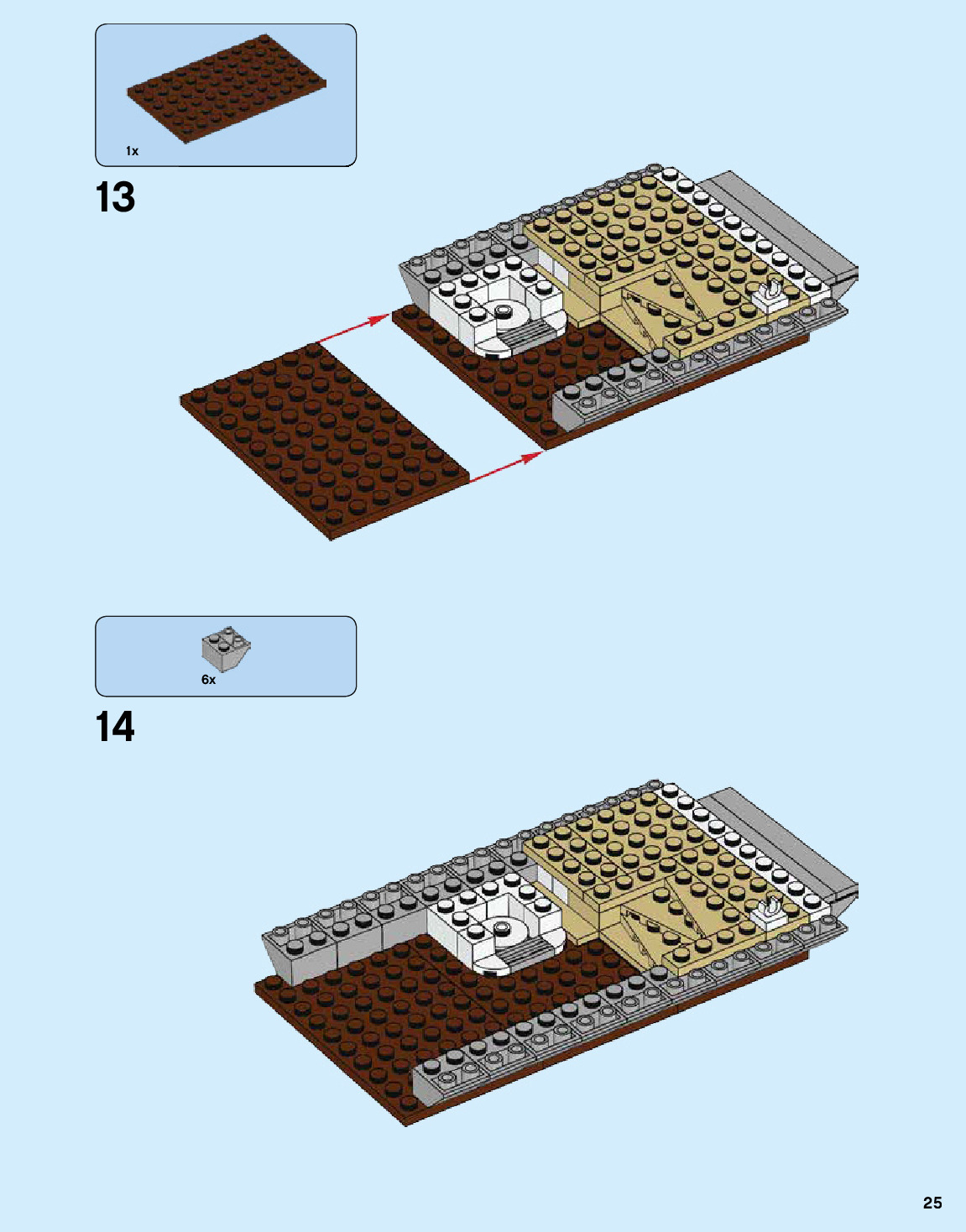 1x

13

6x

14

25