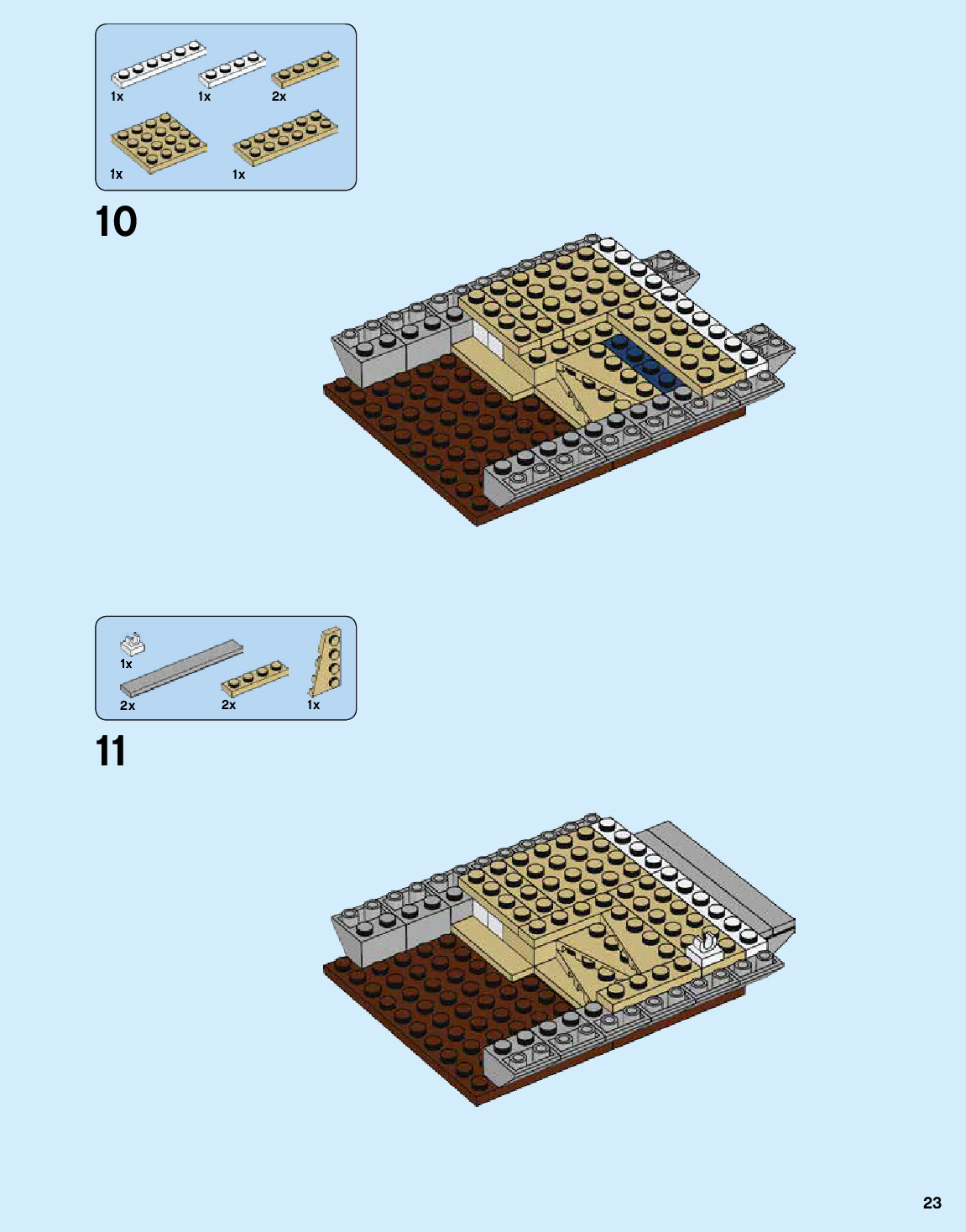 1x
1x
2x
1x
1x

10

1x
2x
2x
1x

11

23