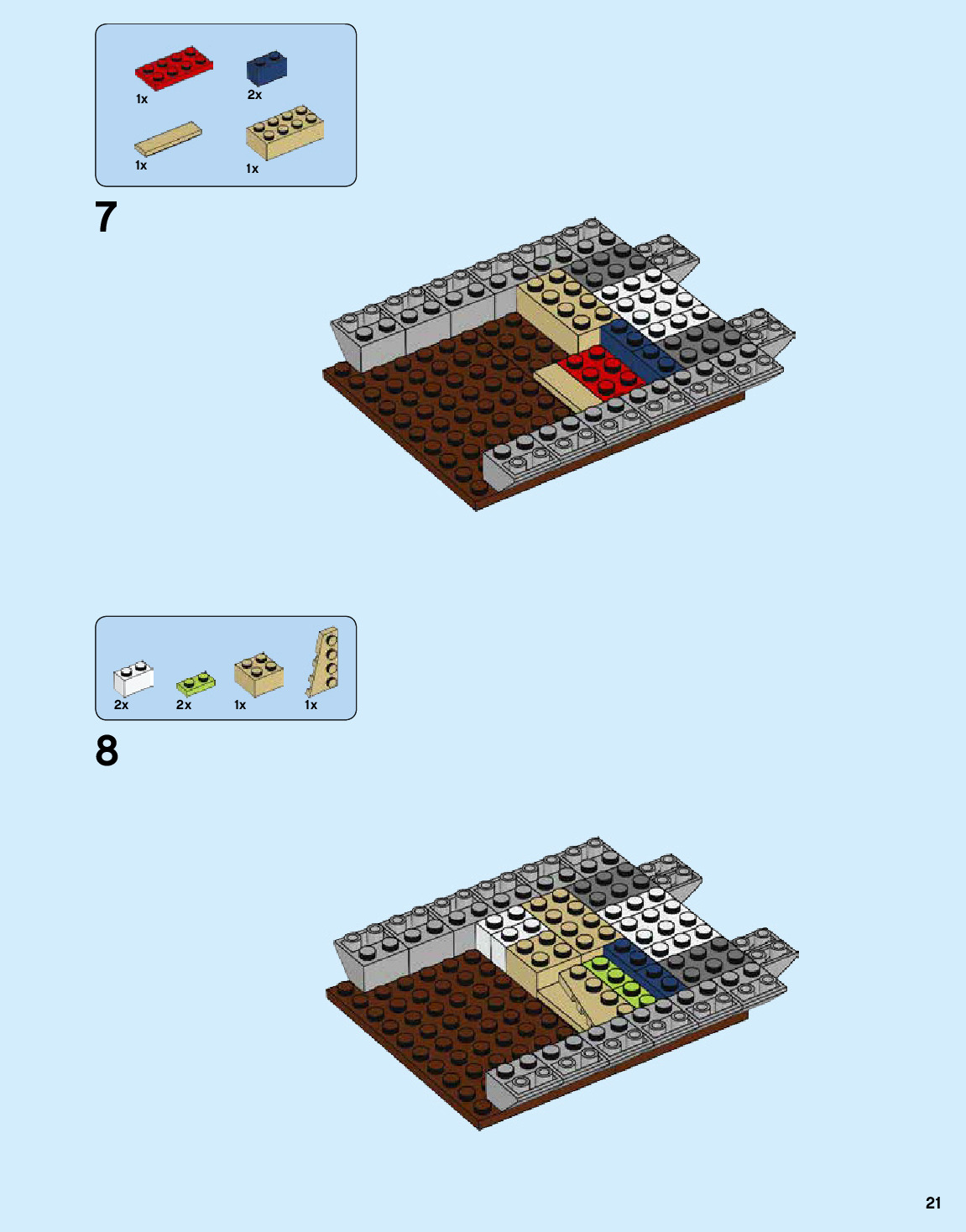 1x

2x

1x

1x

7

2x

2x

1x

1x

8

21