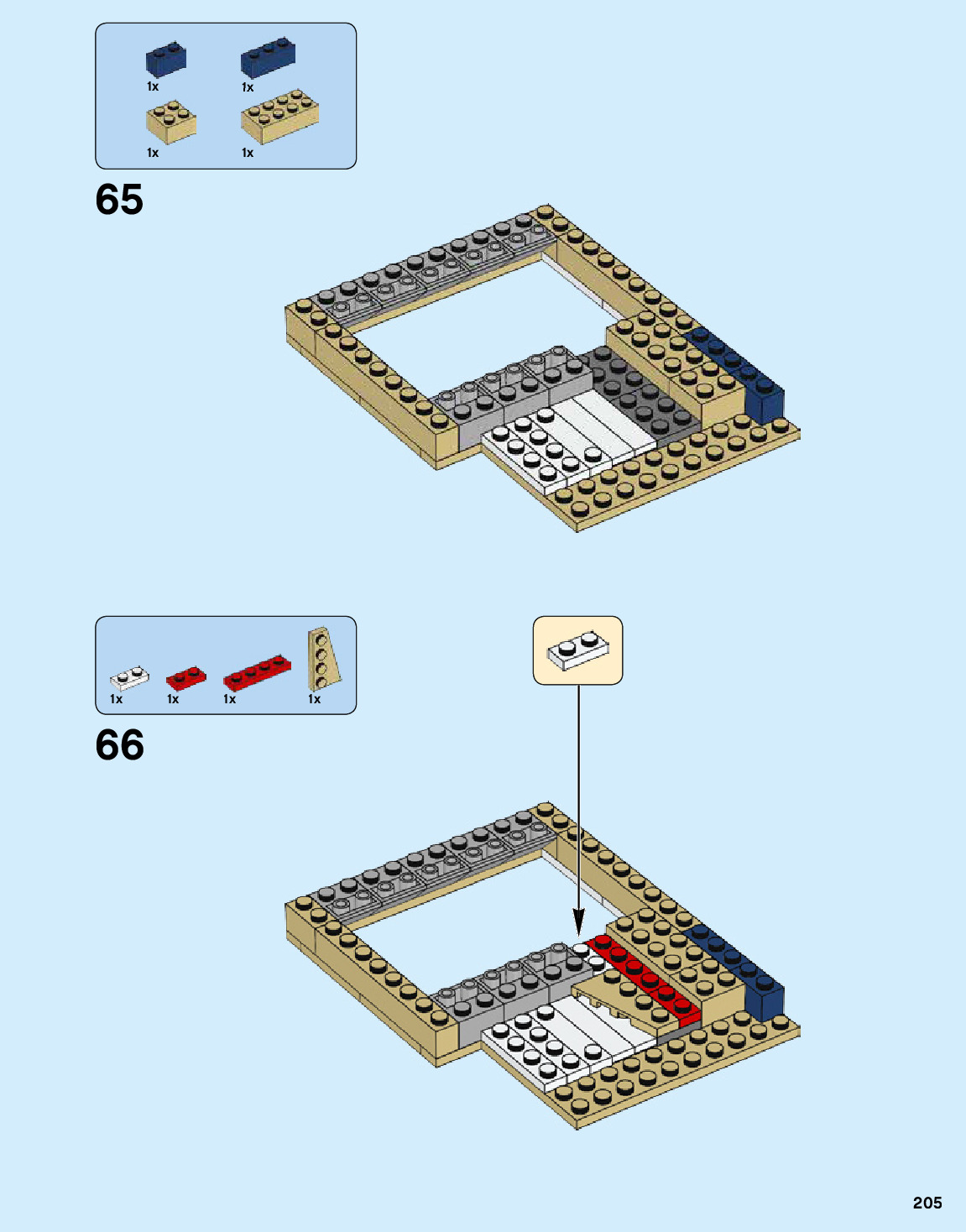 1x 1x
1x 1x

65

1x 1x 1x 1x

66

205