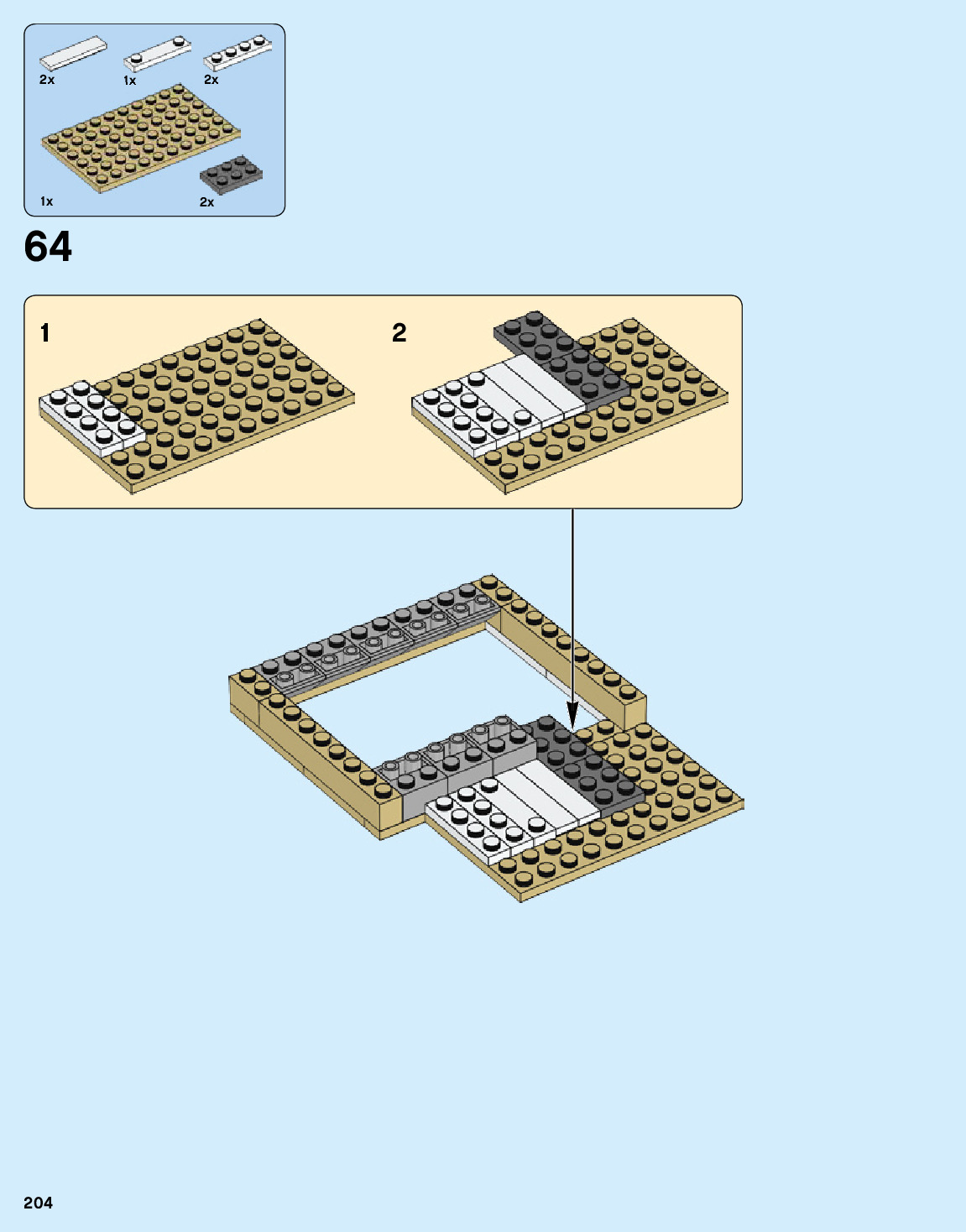 2x
1x
2x
1x
2x

64

1

2

204