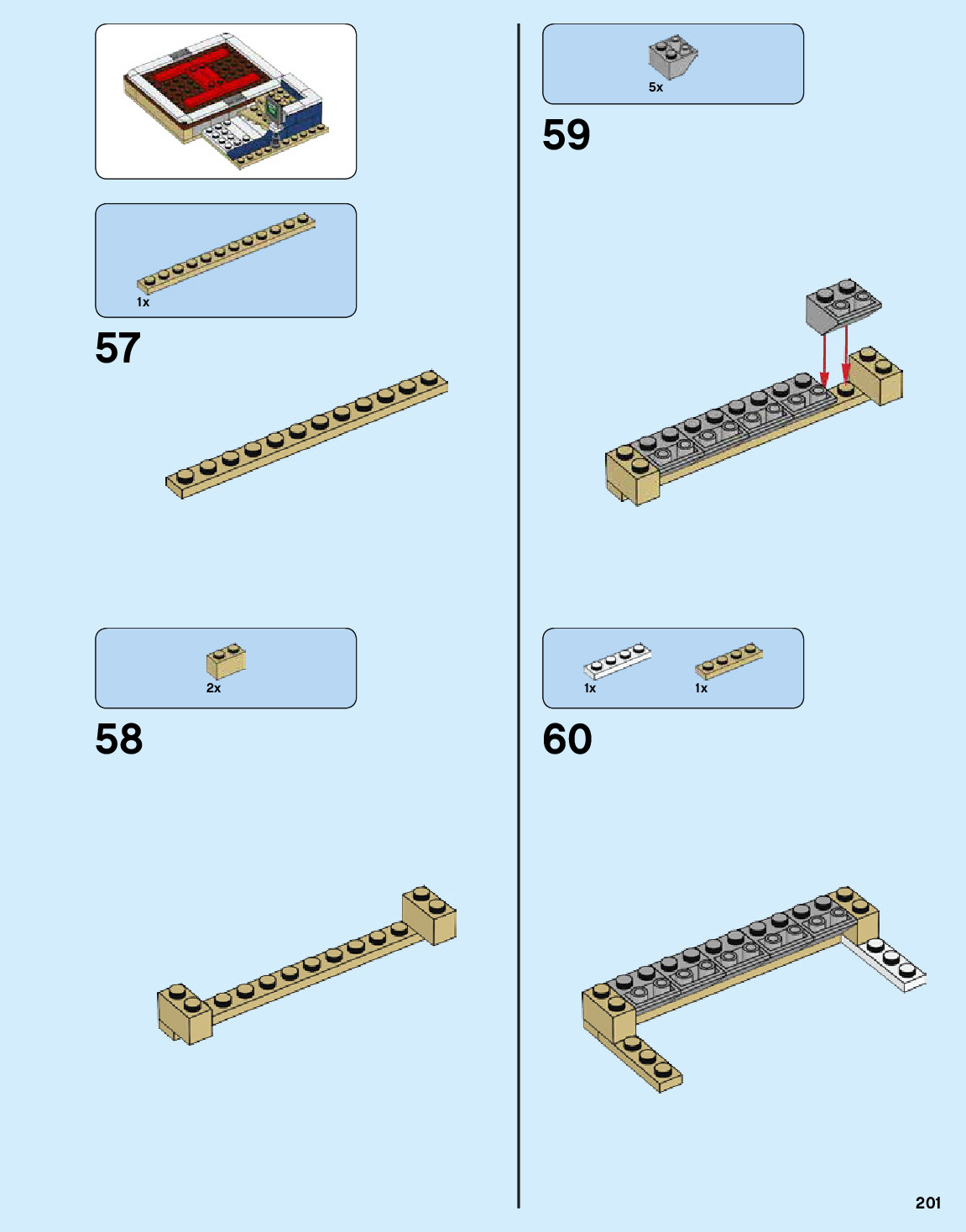 1x

57

2x

58

5x

59

1x

1x

60

201