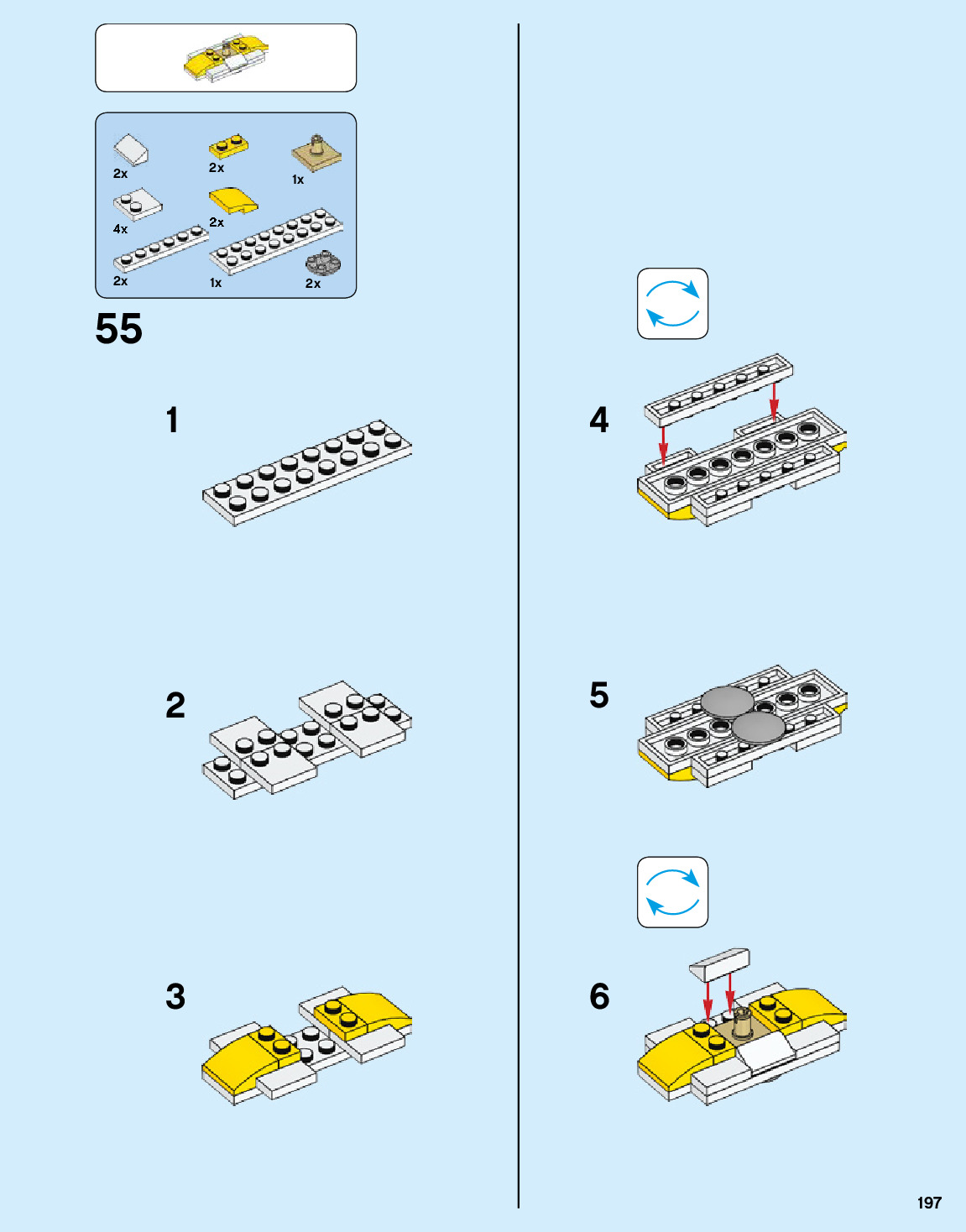 2x
2x
1x
4x
2x
2x
1x
2x

55

1

2

3

4

5

6

197