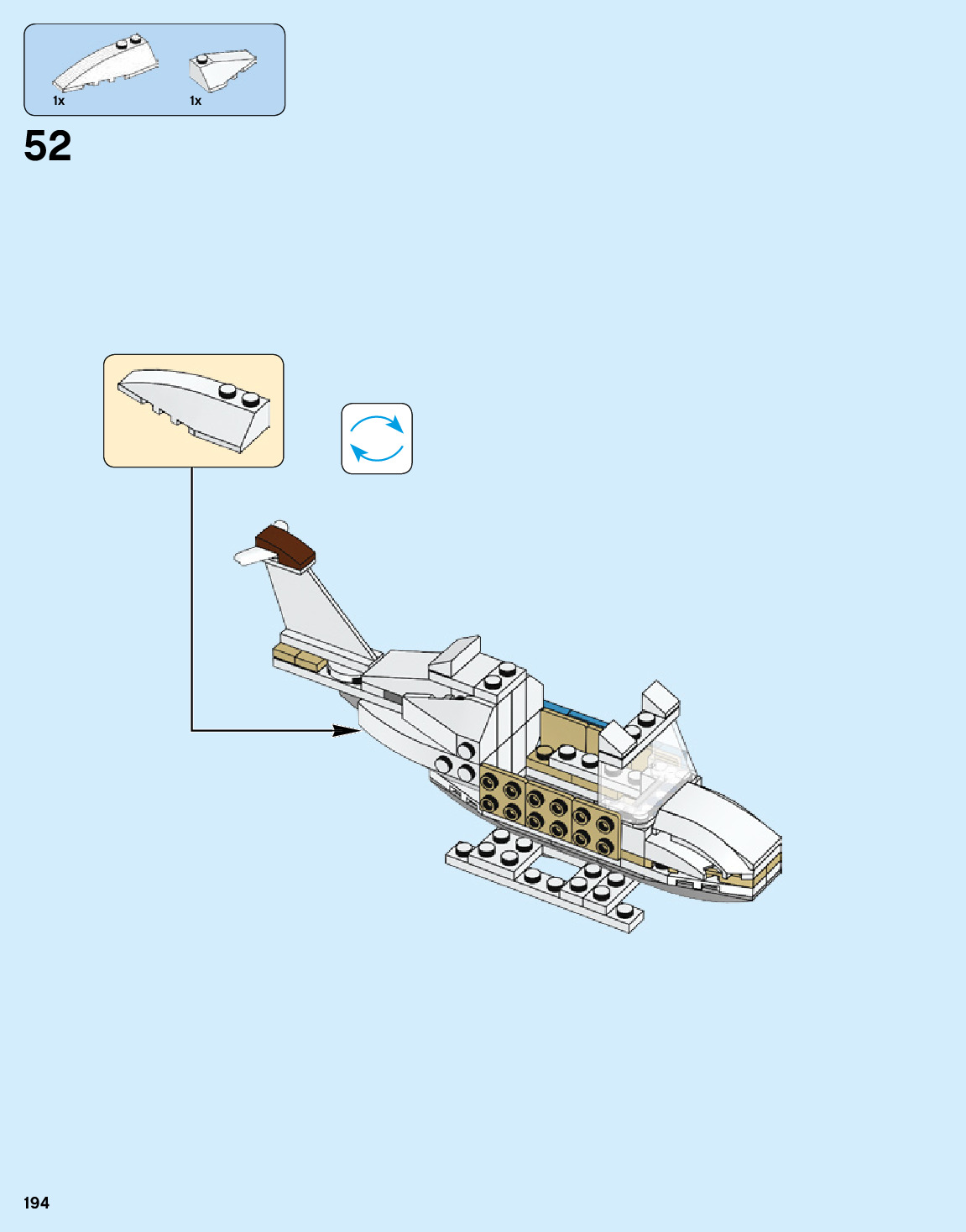 1x
1x

52

194