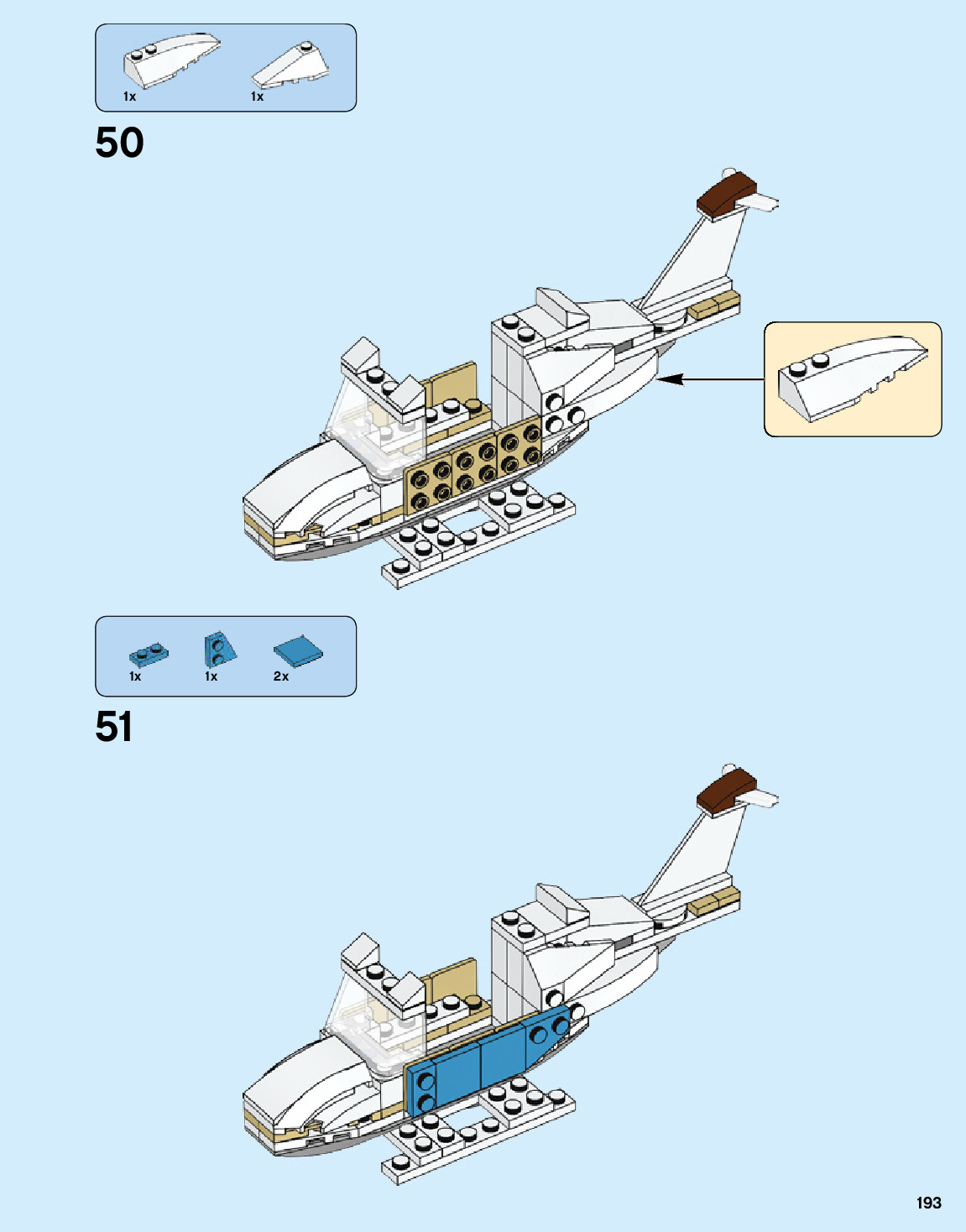 1x
1x

50

1x
1x
2x

51

193