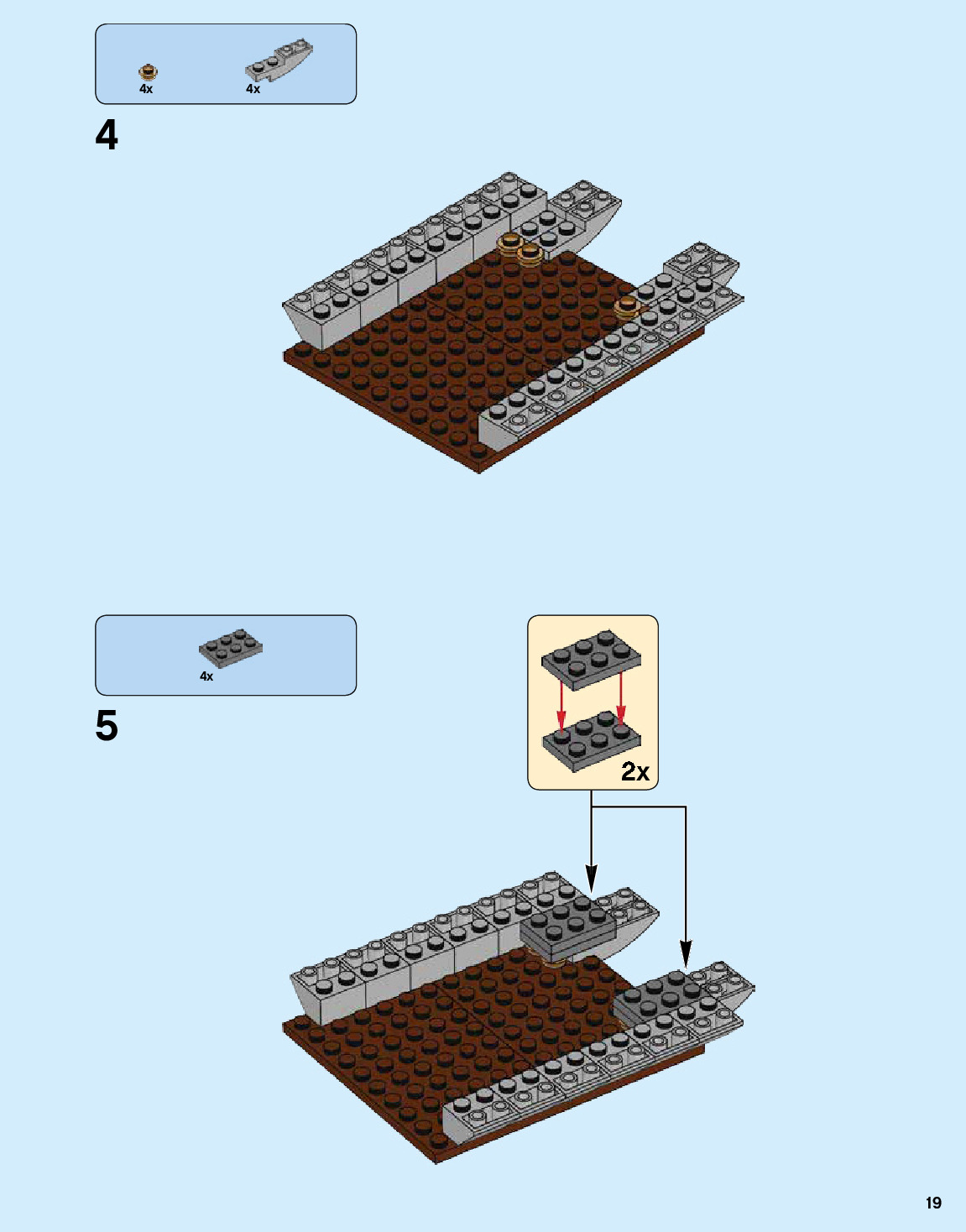 4x 4x

4

4x

5

2x

19