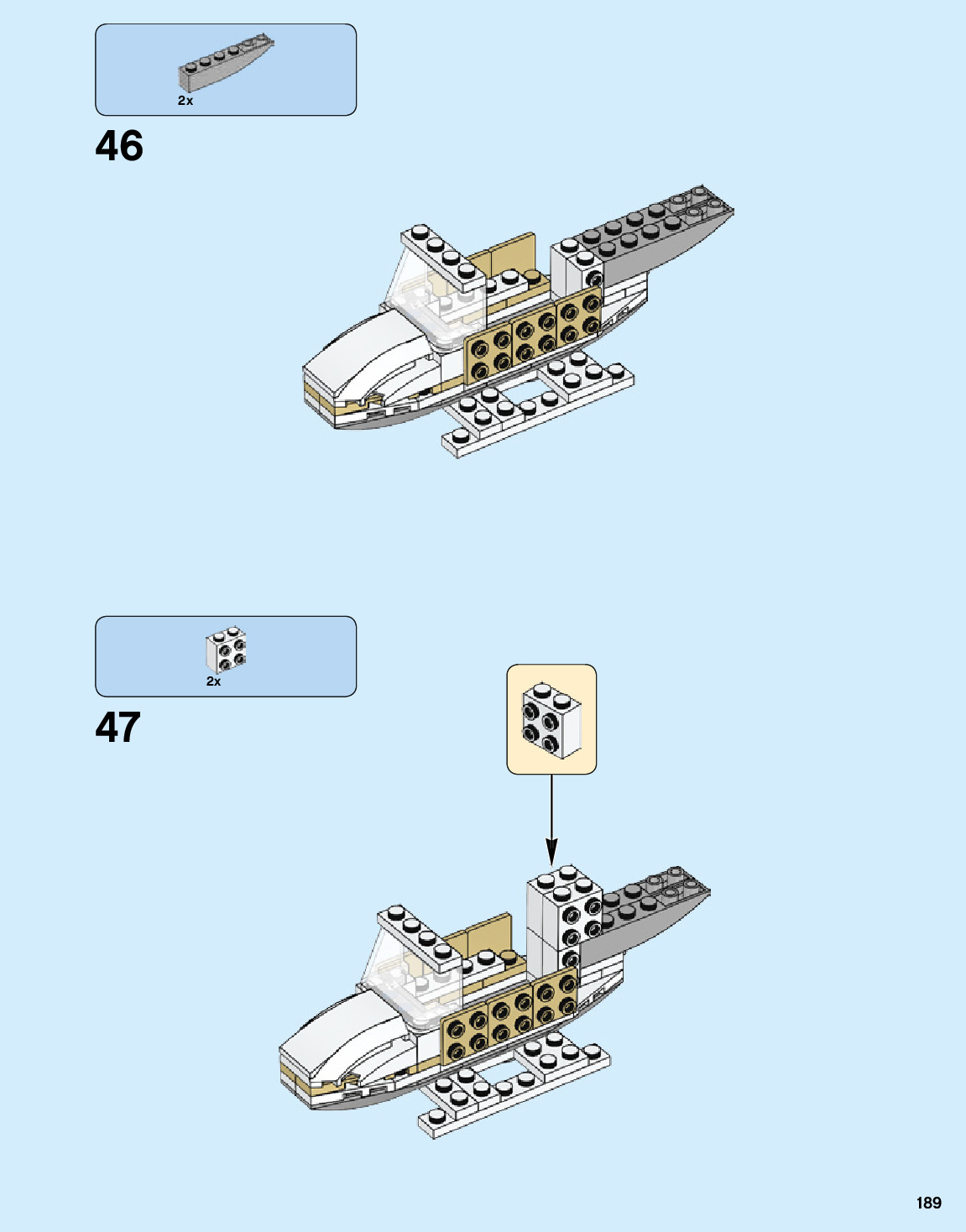 2x

46

2x

47

189