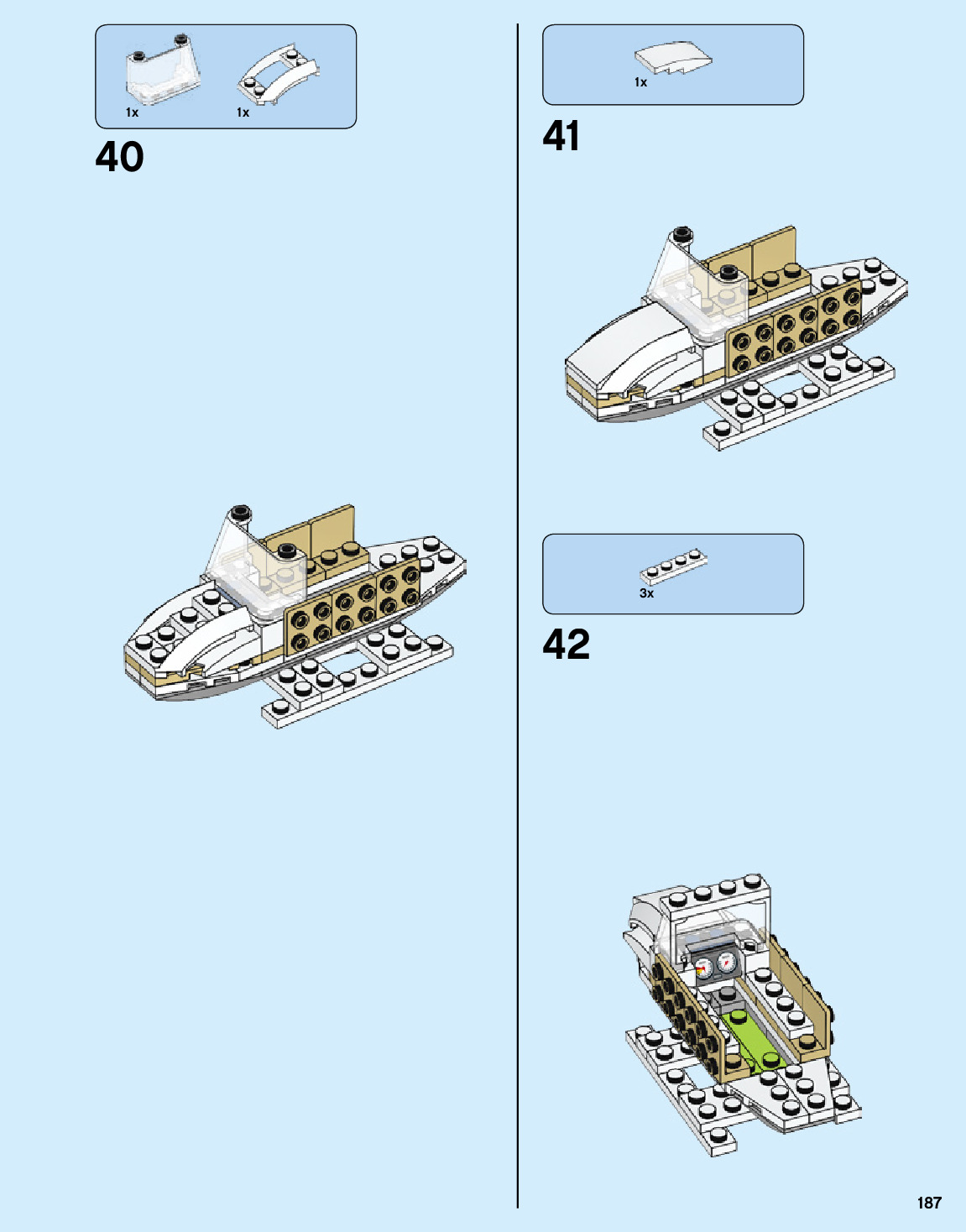 1x 1x

40

1x

41

3x

42

187