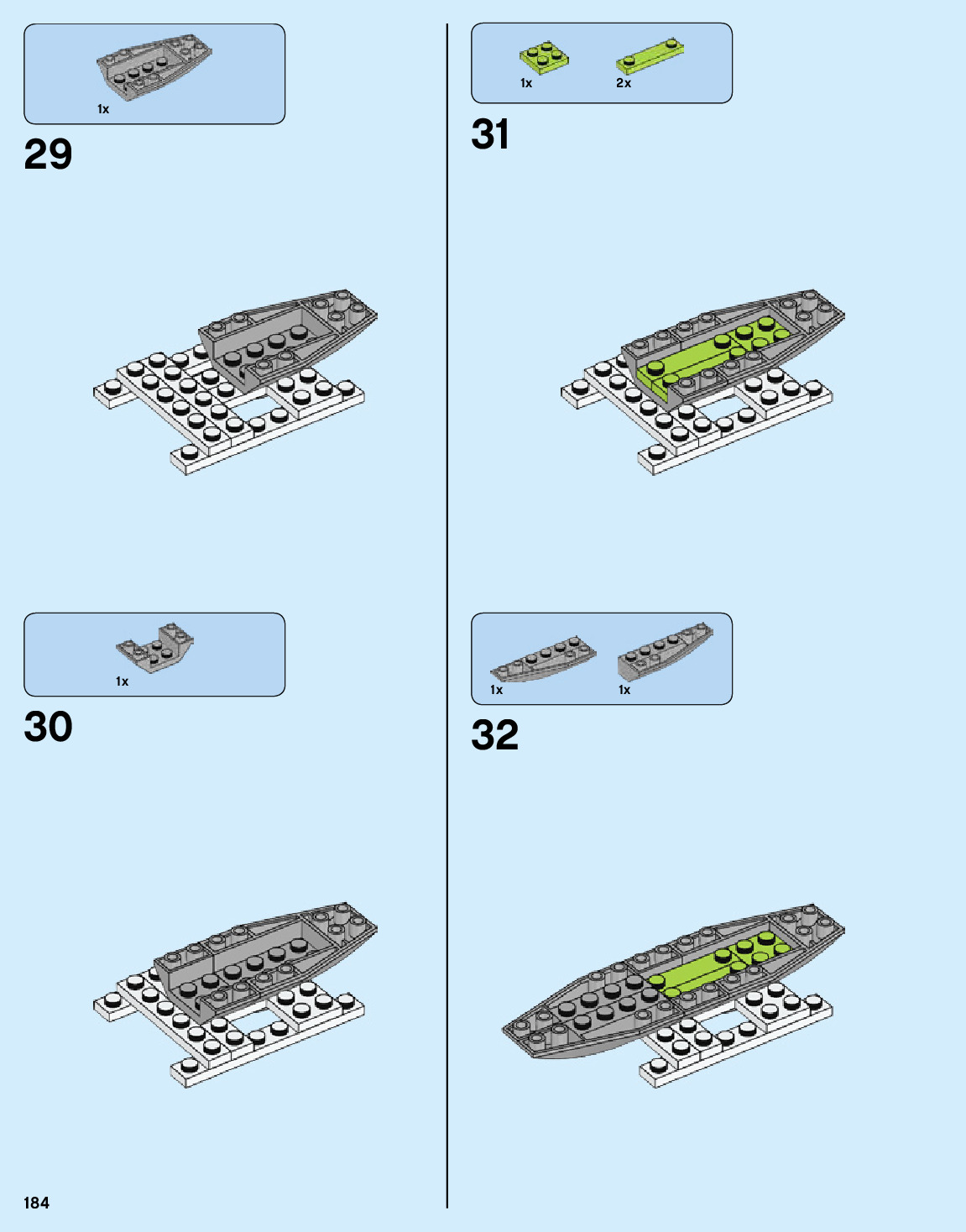 1x

29

1x

30

1x 2x

31

1x 1x

32

184