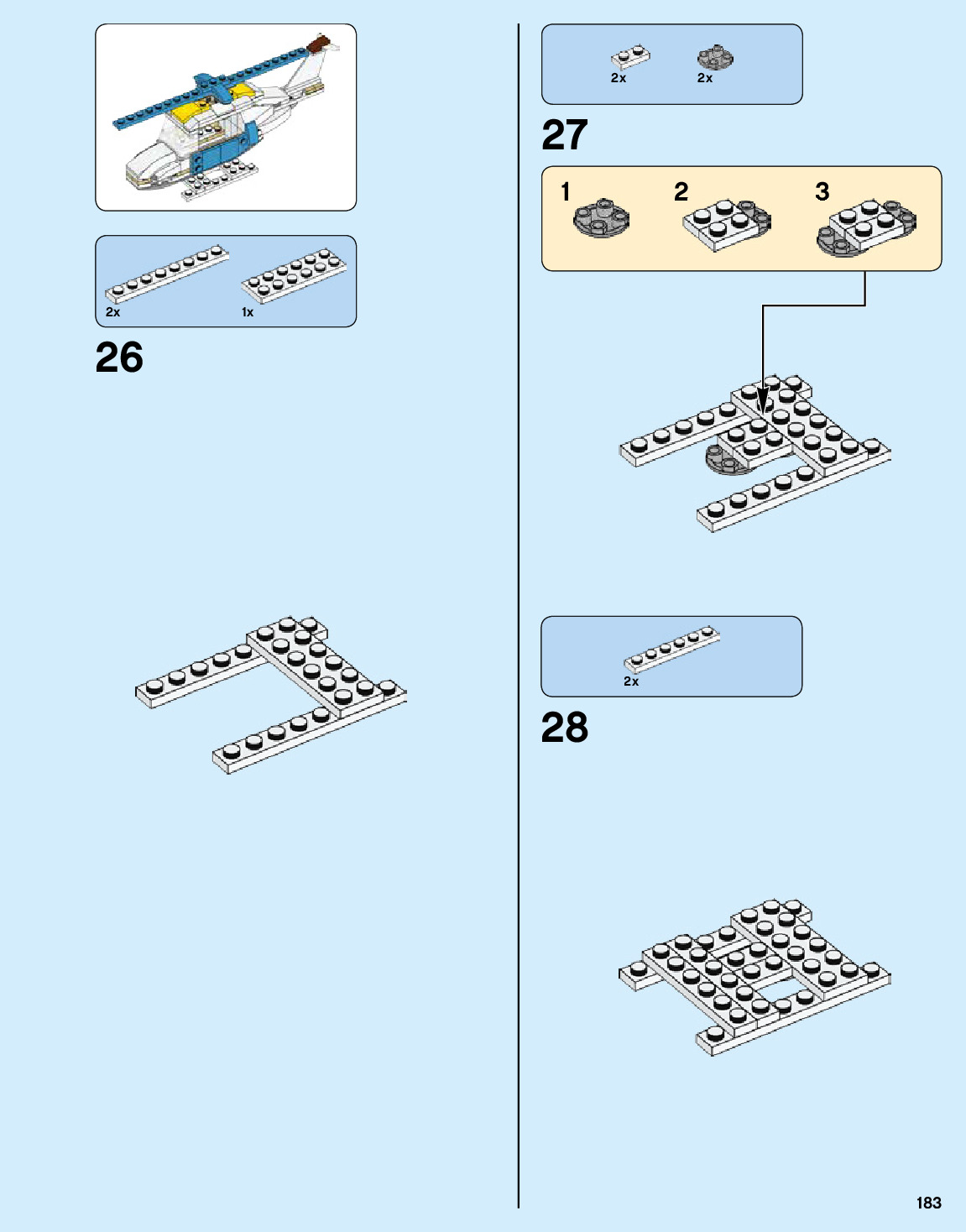 2x
1x
26

2x
2x
27
1
2
3

2x
28

183