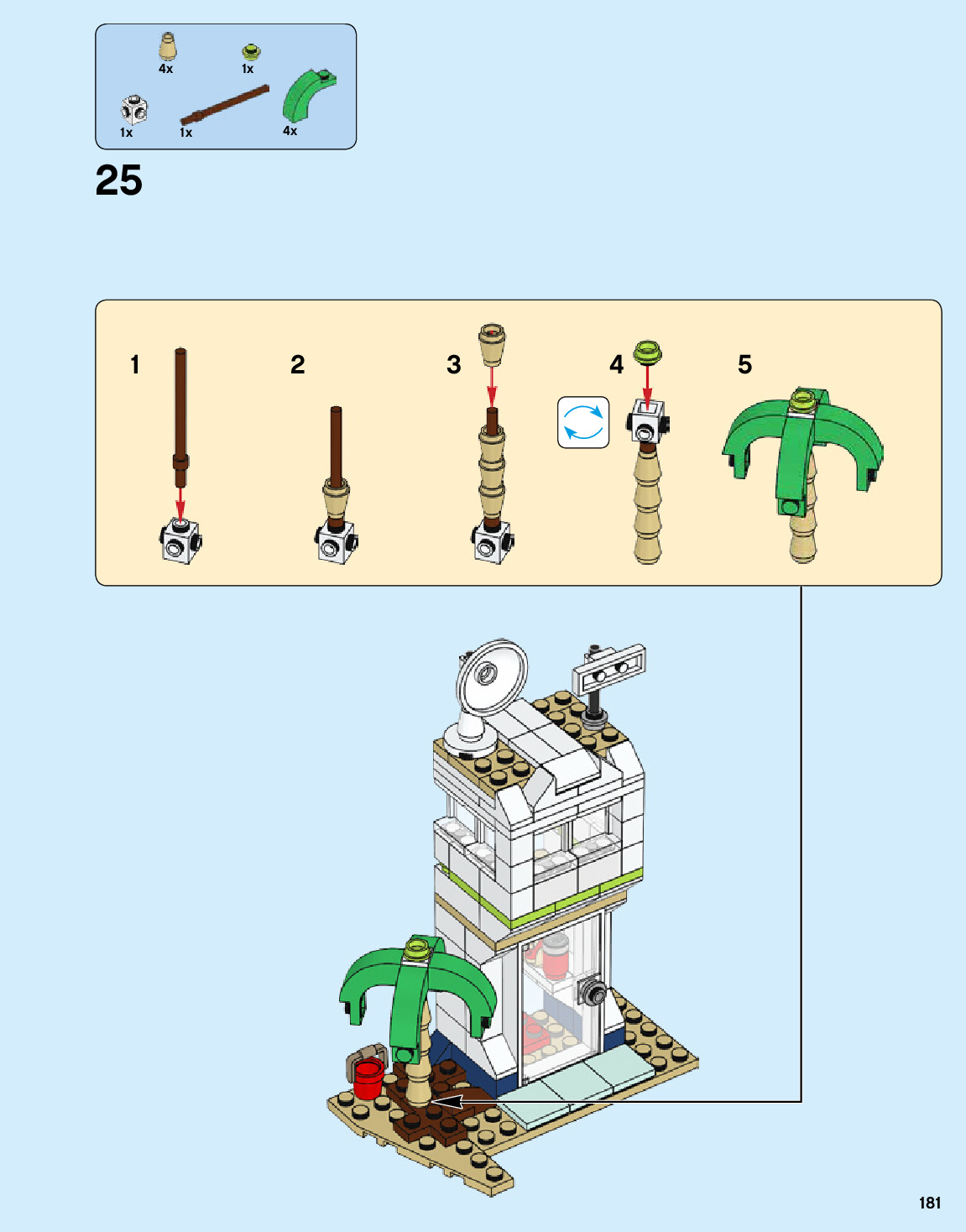 4x
1x
1x
1x
4x

25

1
2
3
4
5

181