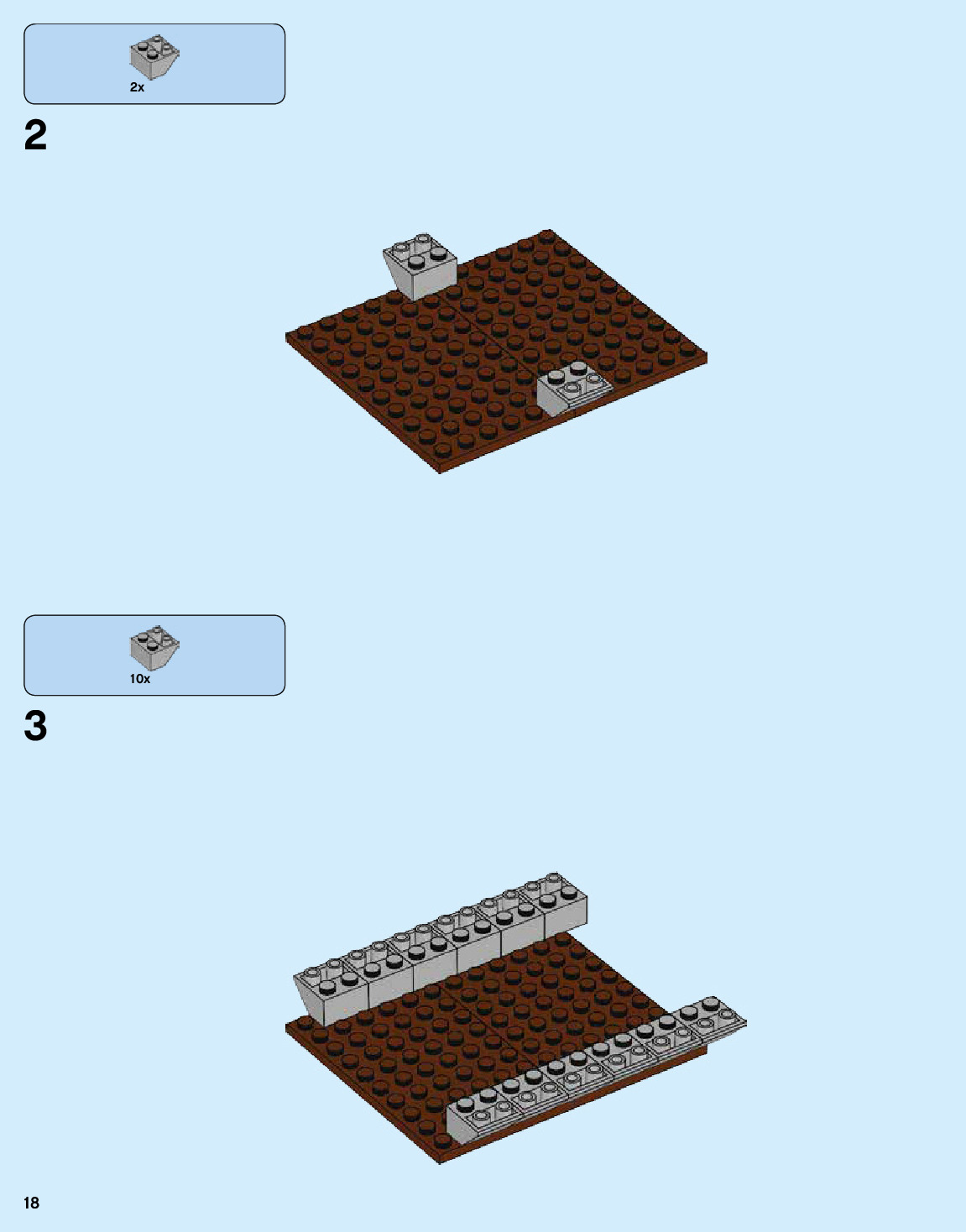 2x

2

10x

3

18