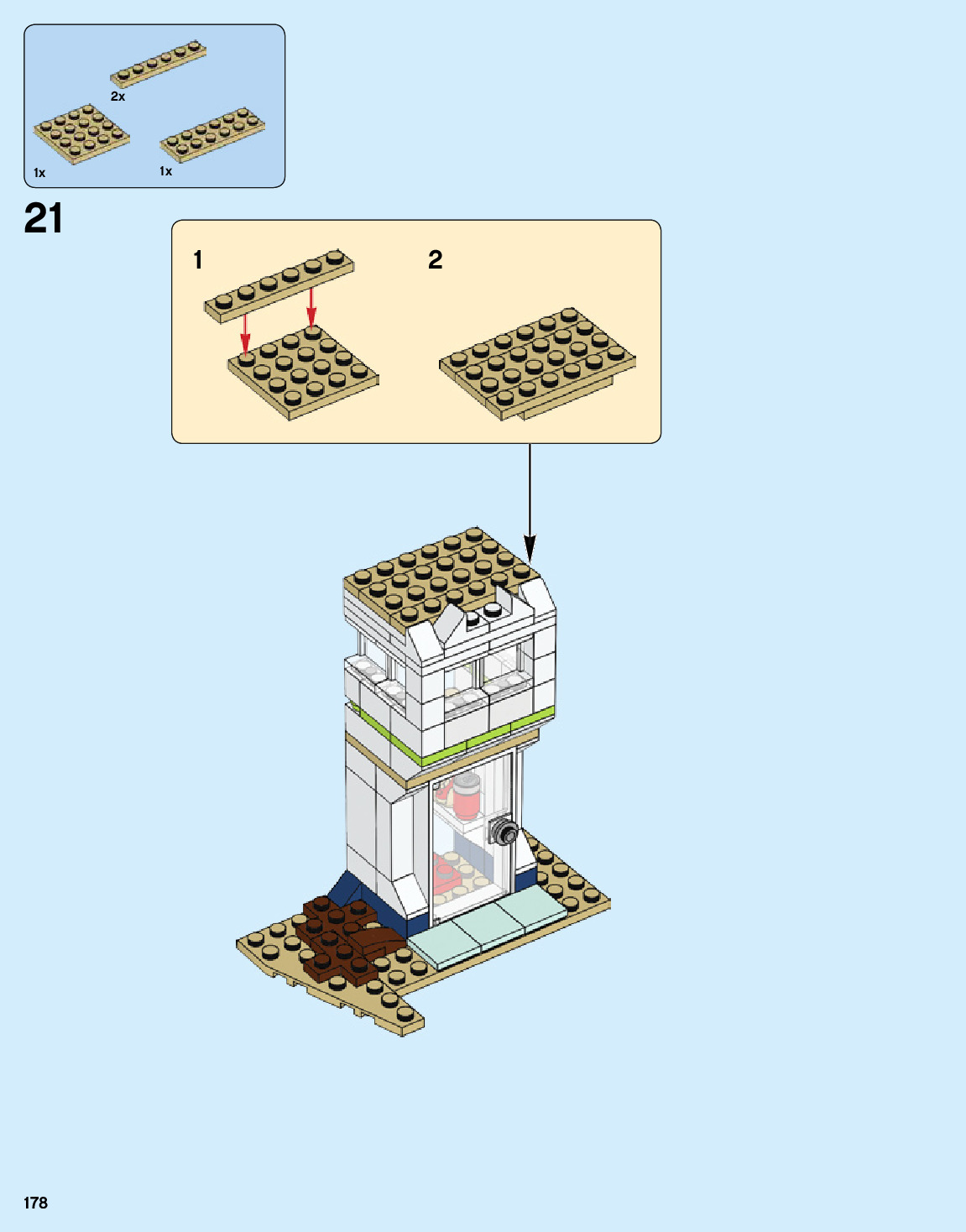 2x

1x

1x

21

1

2

178