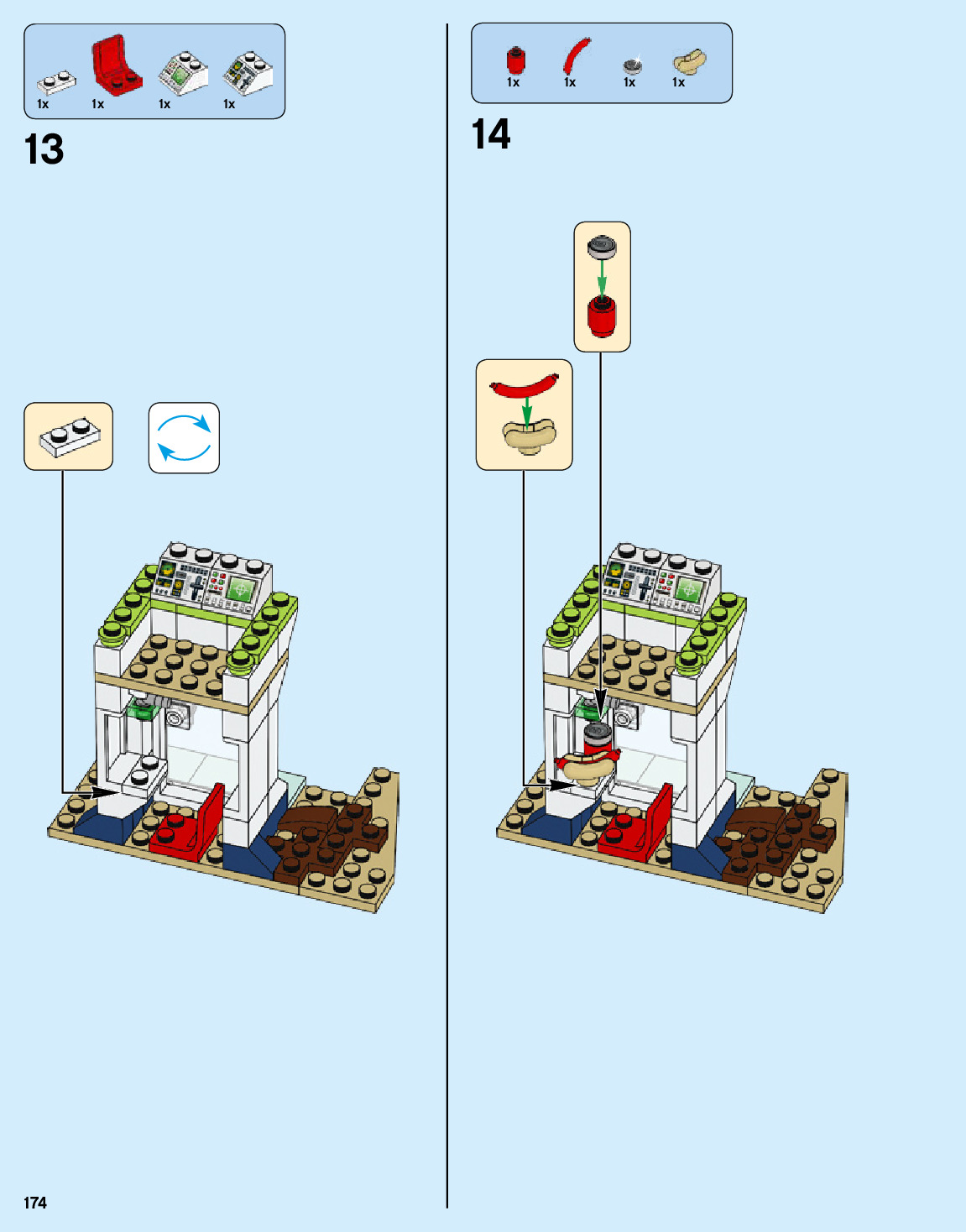 1x 1x 1x 1x

13

1x 1x 1x 1x

14

174