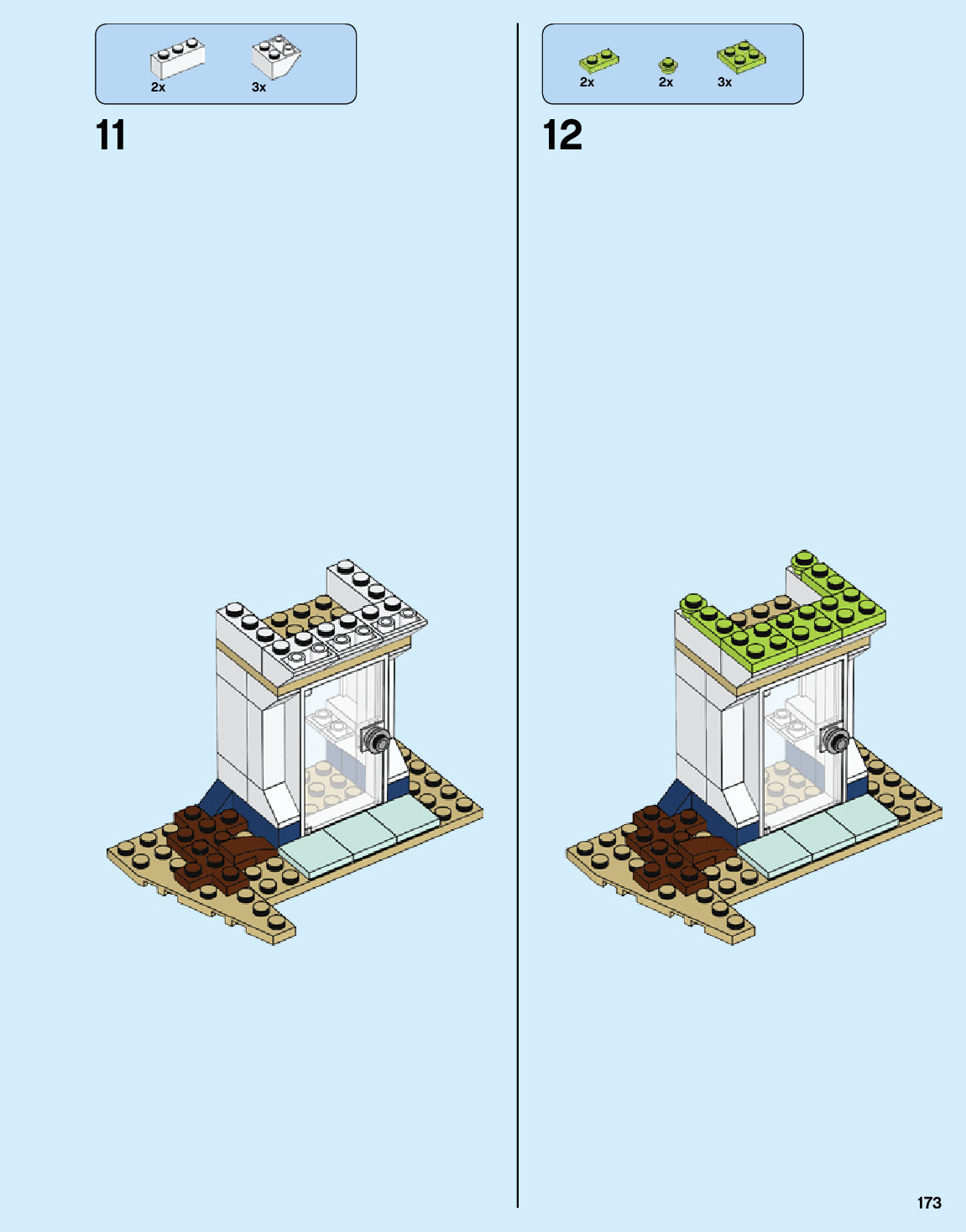 2x 3x

11

2x 2x 3x

12

173