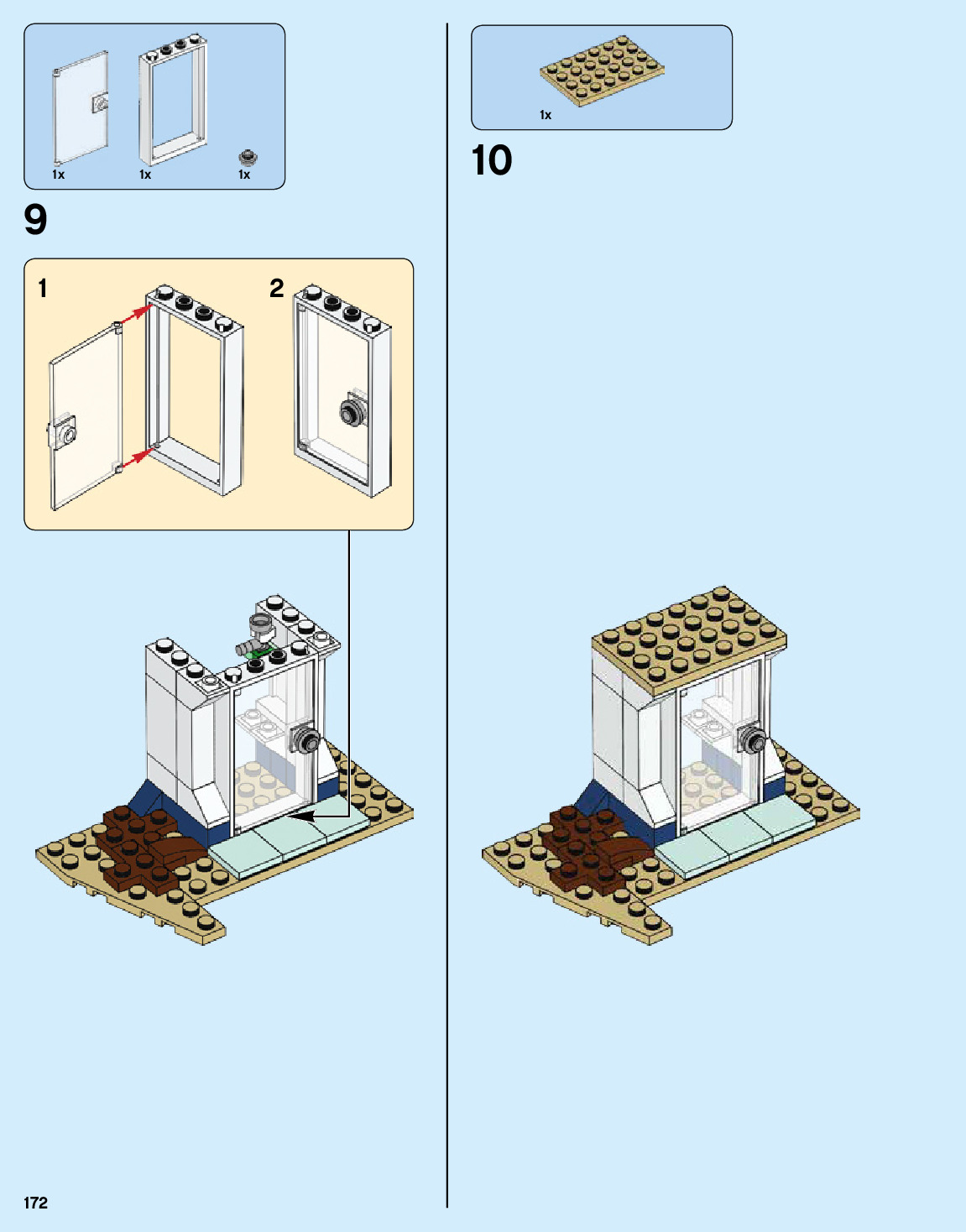 1x 1x 1x

9

1

2

1x

10

172