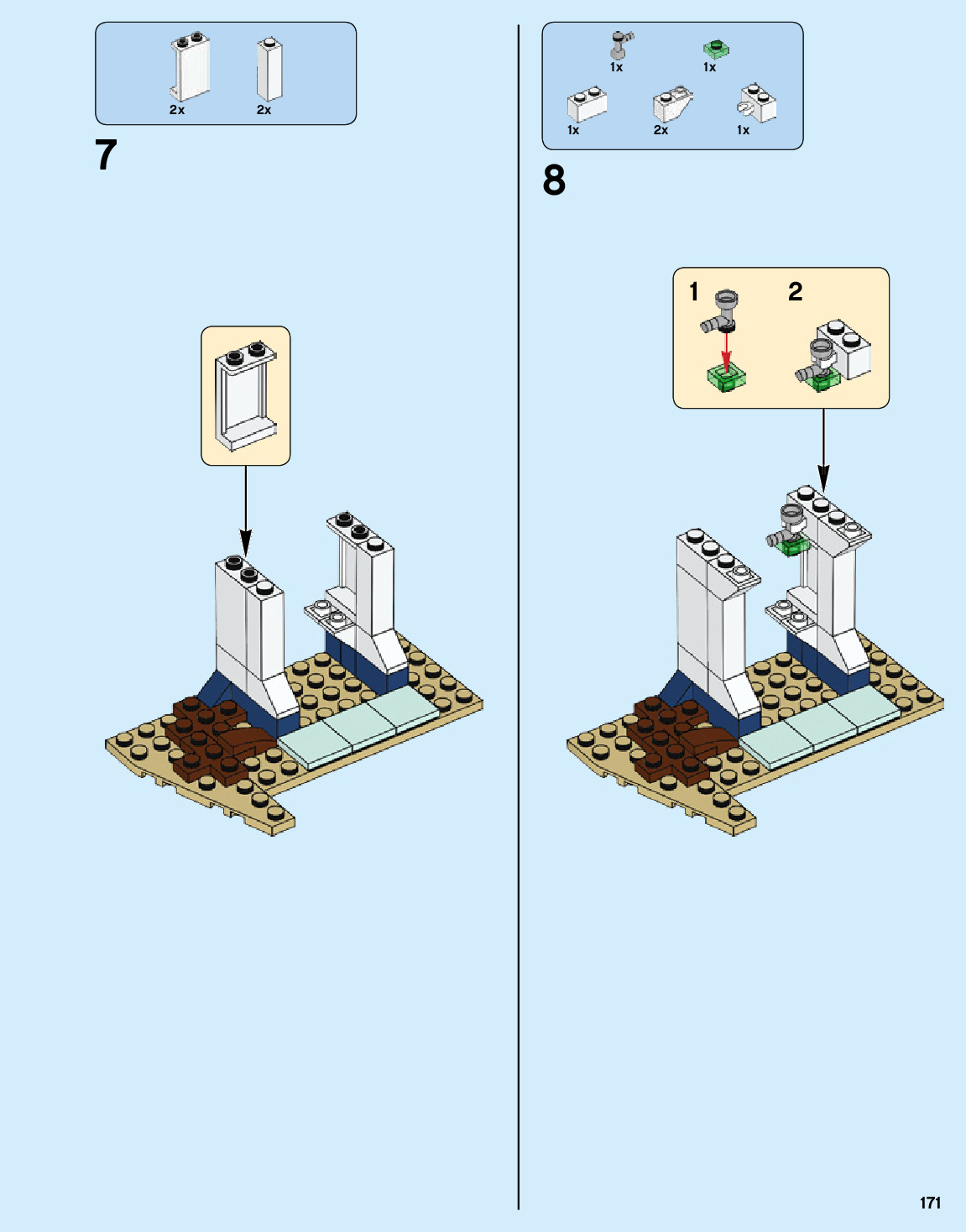 2x
2x

7

1x
1x
1x
2x
1x

8

1
2

171