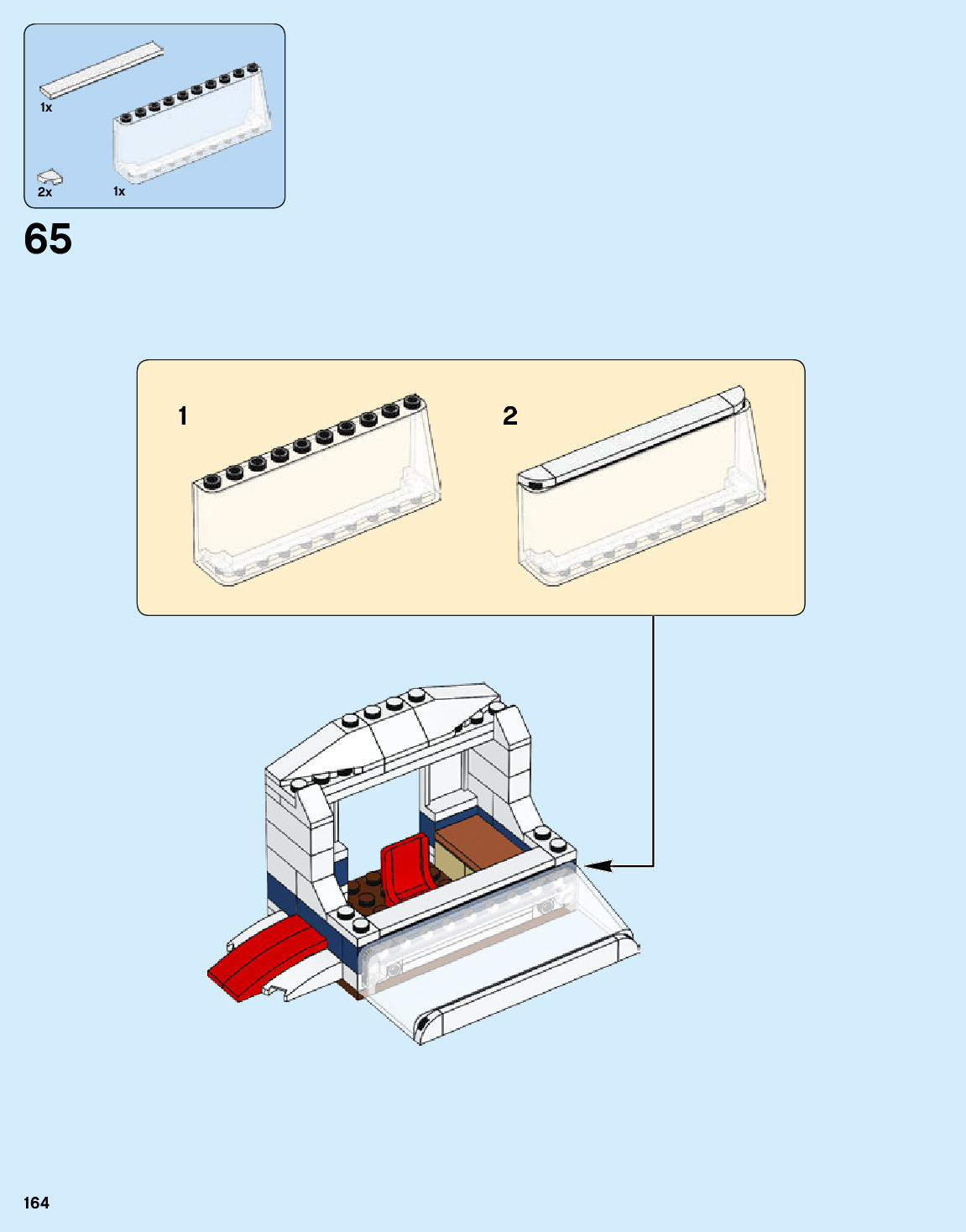 1x
2x
1x

65

1
2

164