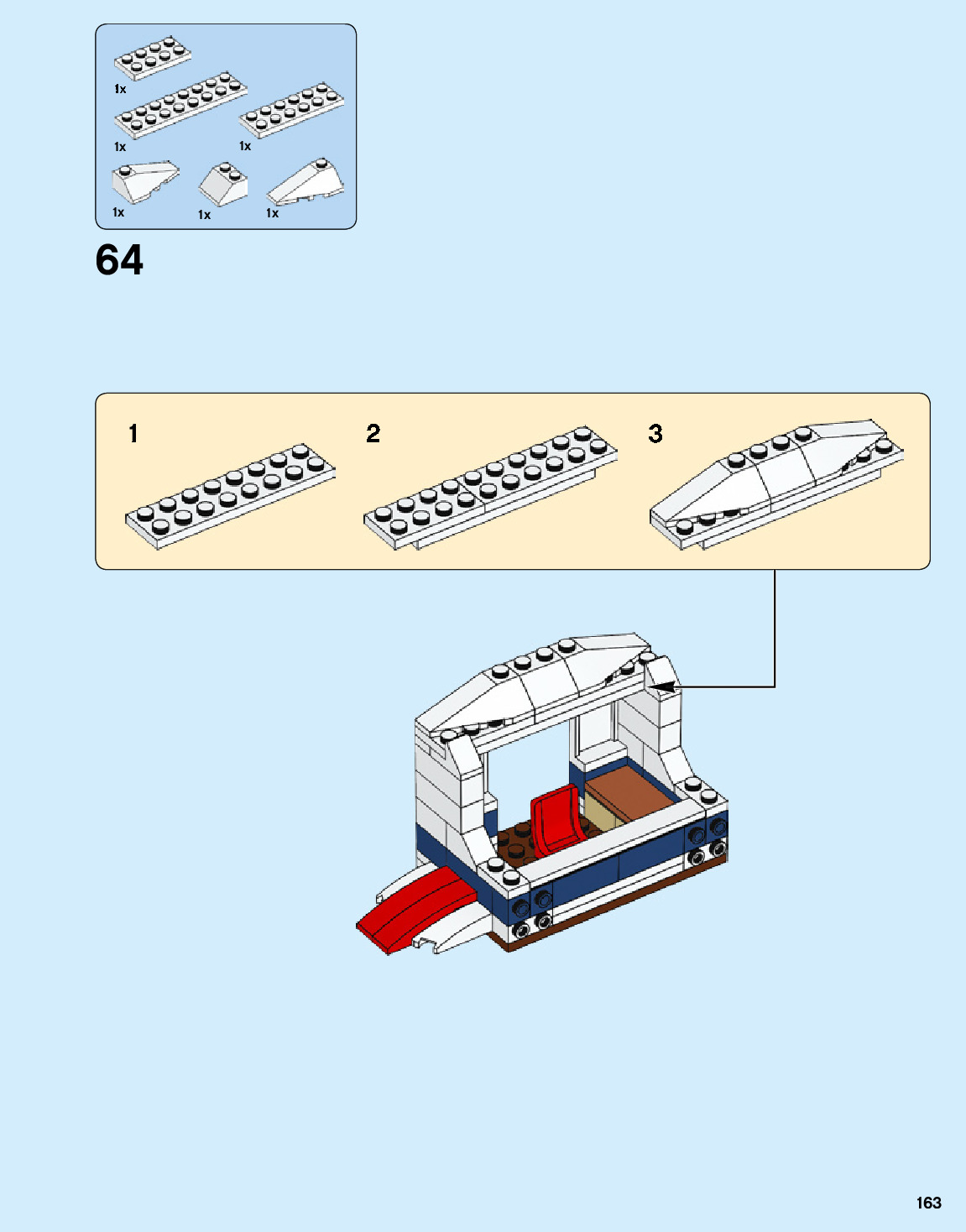 1x

1x

1x

1x

1x

1x

64

1

2

3

163