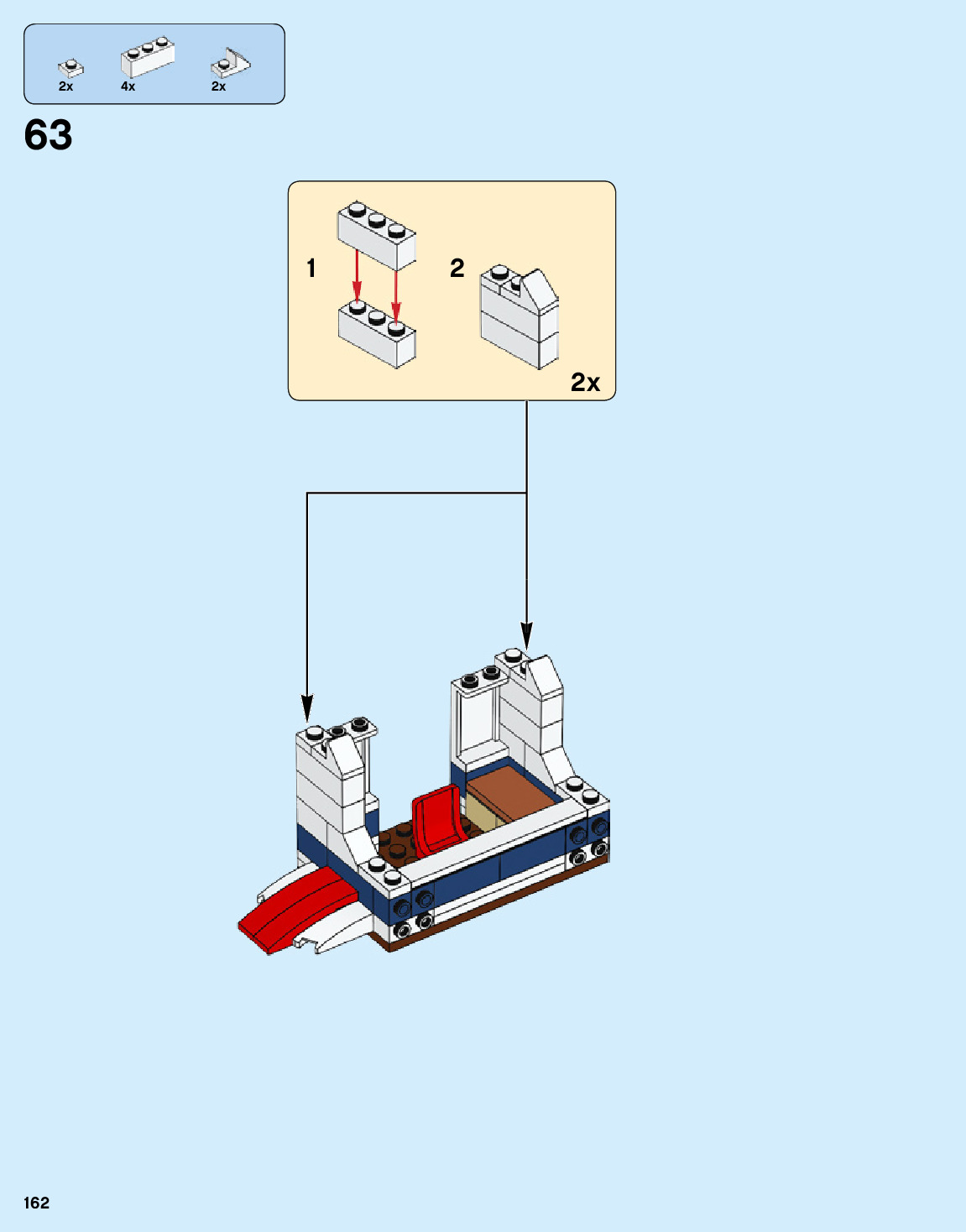 2x 4x 2x

63

1

2

2x

162