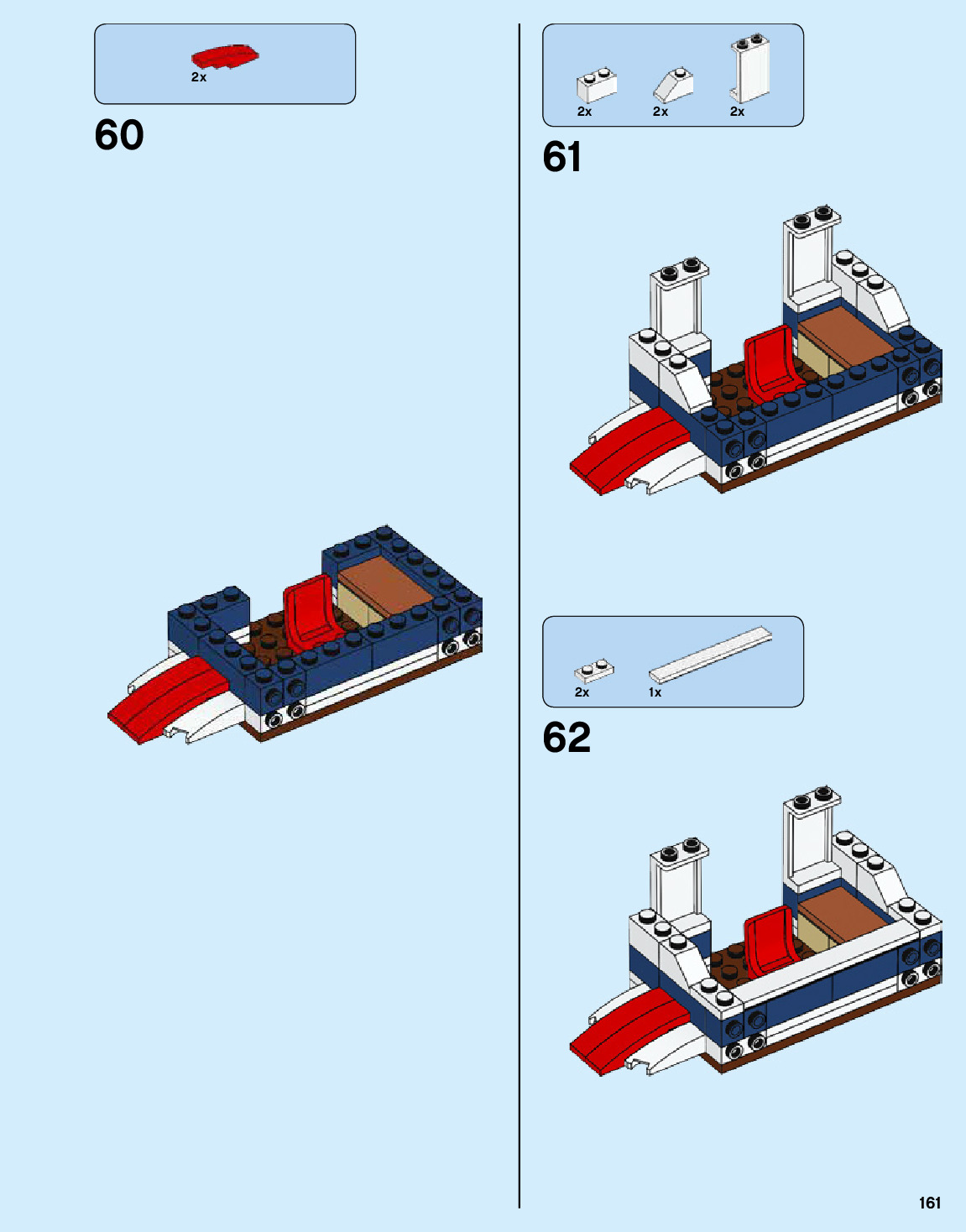 2x

60

2x 2x 2x

61

2x 1x

62

161