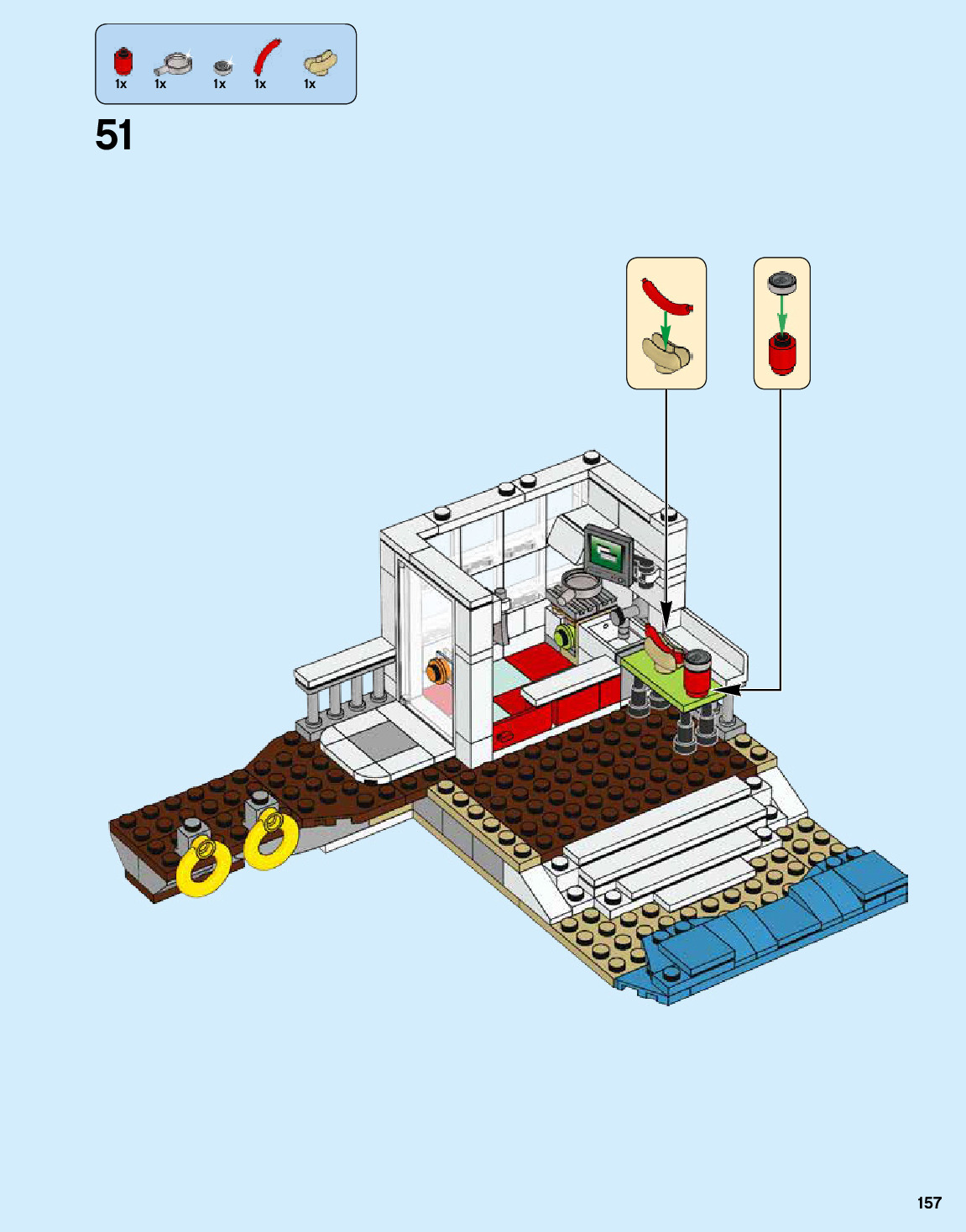 1x 1x 1x 1x 1x

51

157