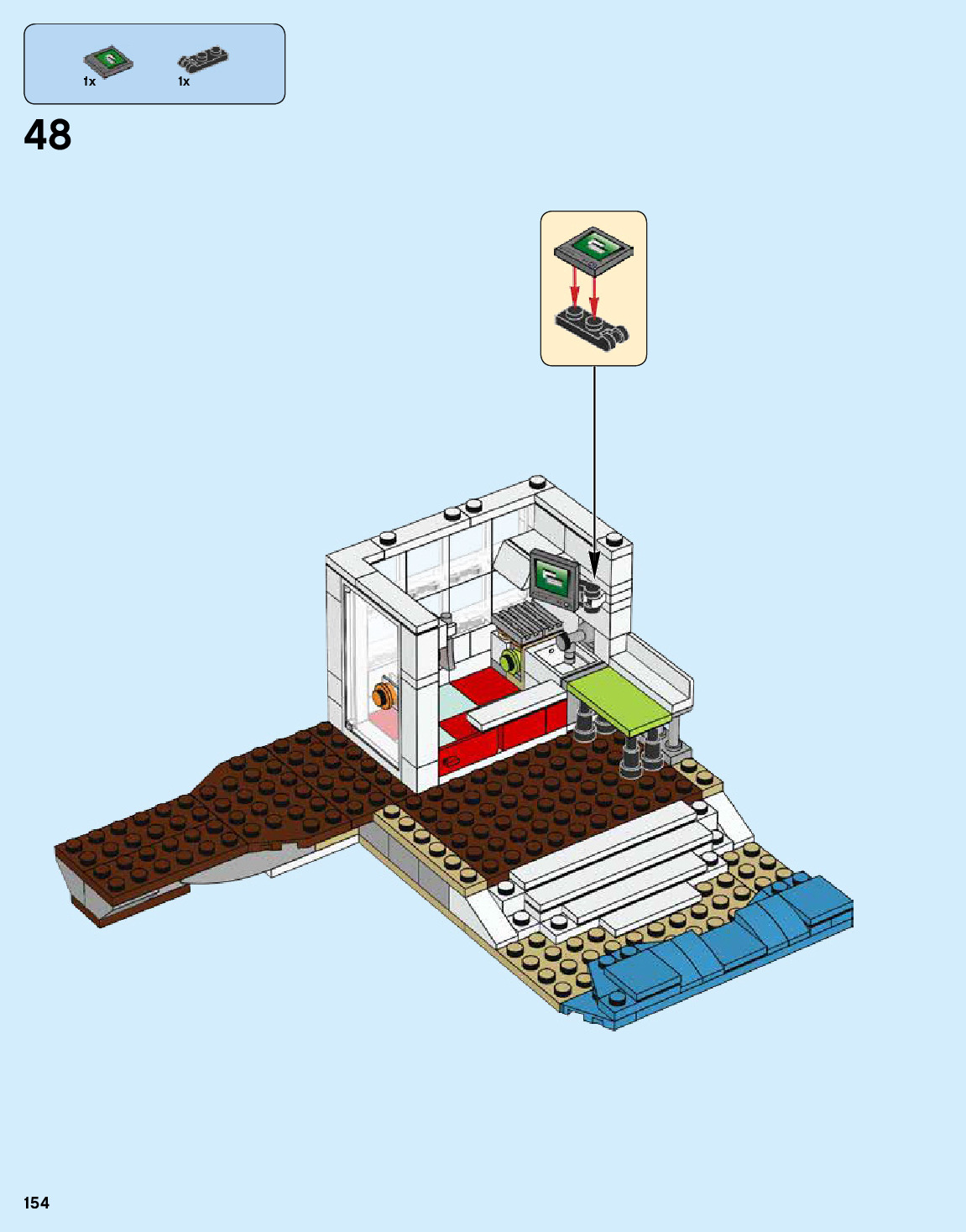 1x
1x

48

154