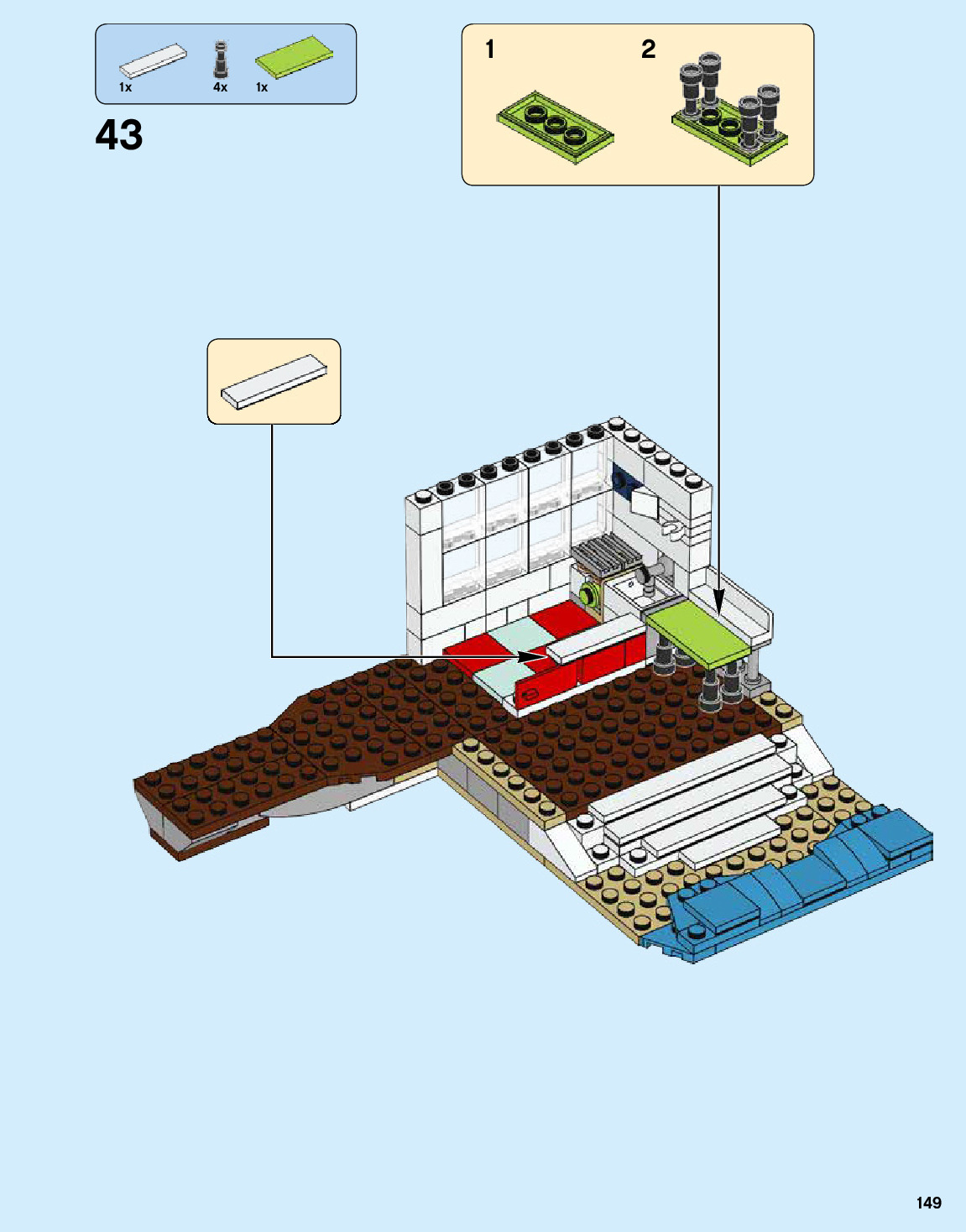 1x 4x 1x

43

1

2

149