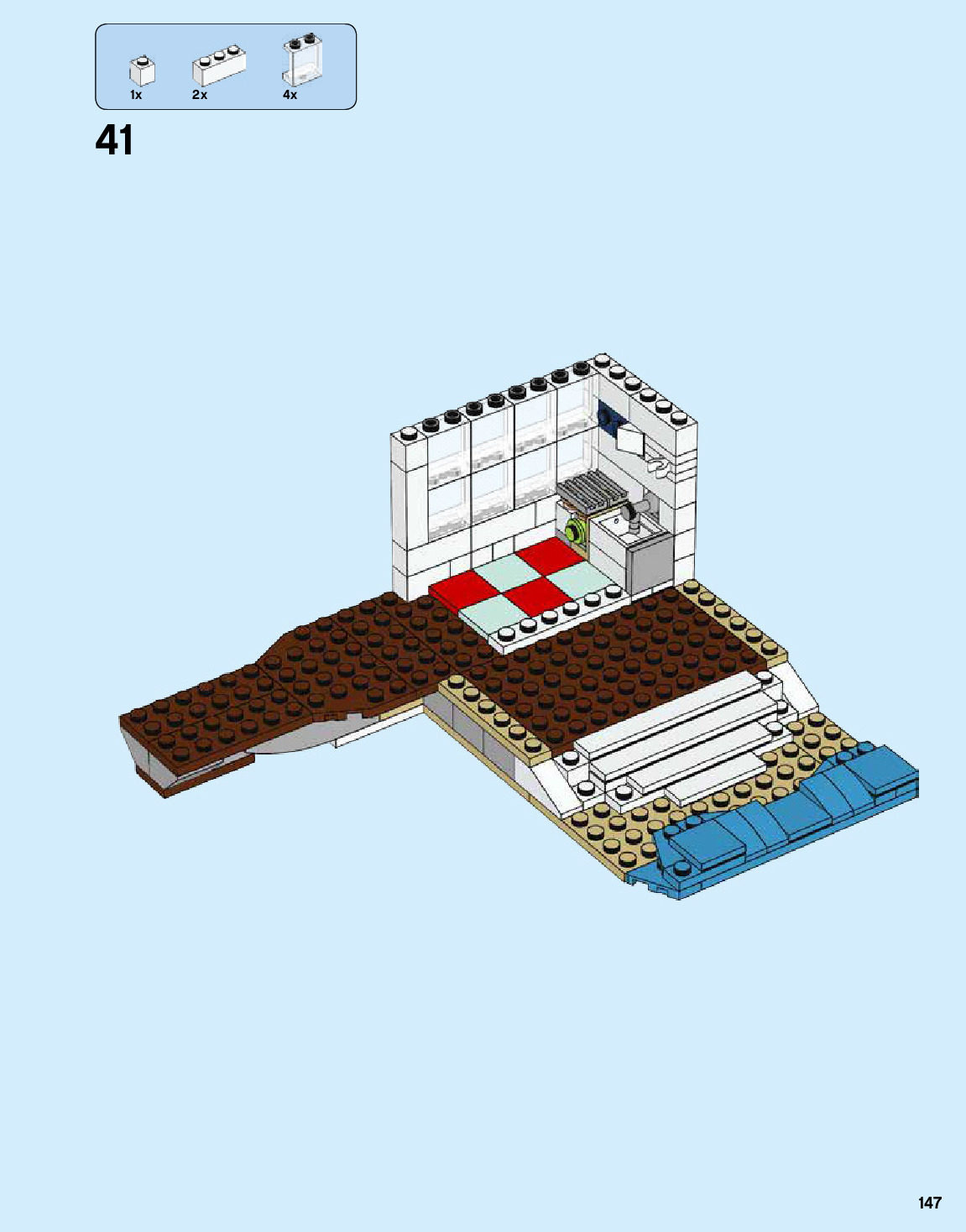 1x 2x 4x

41

147