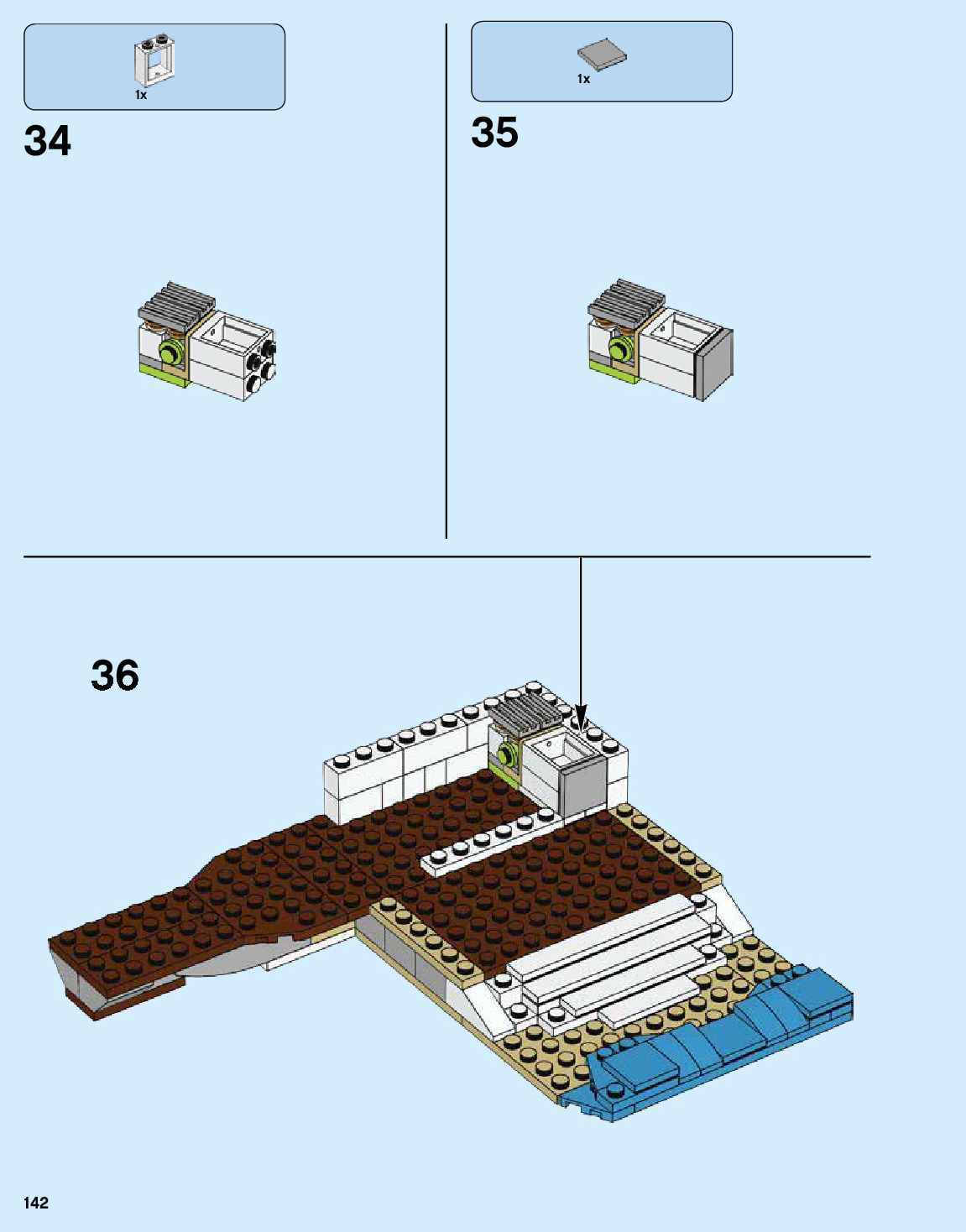 1x

34

1x

35

36

142