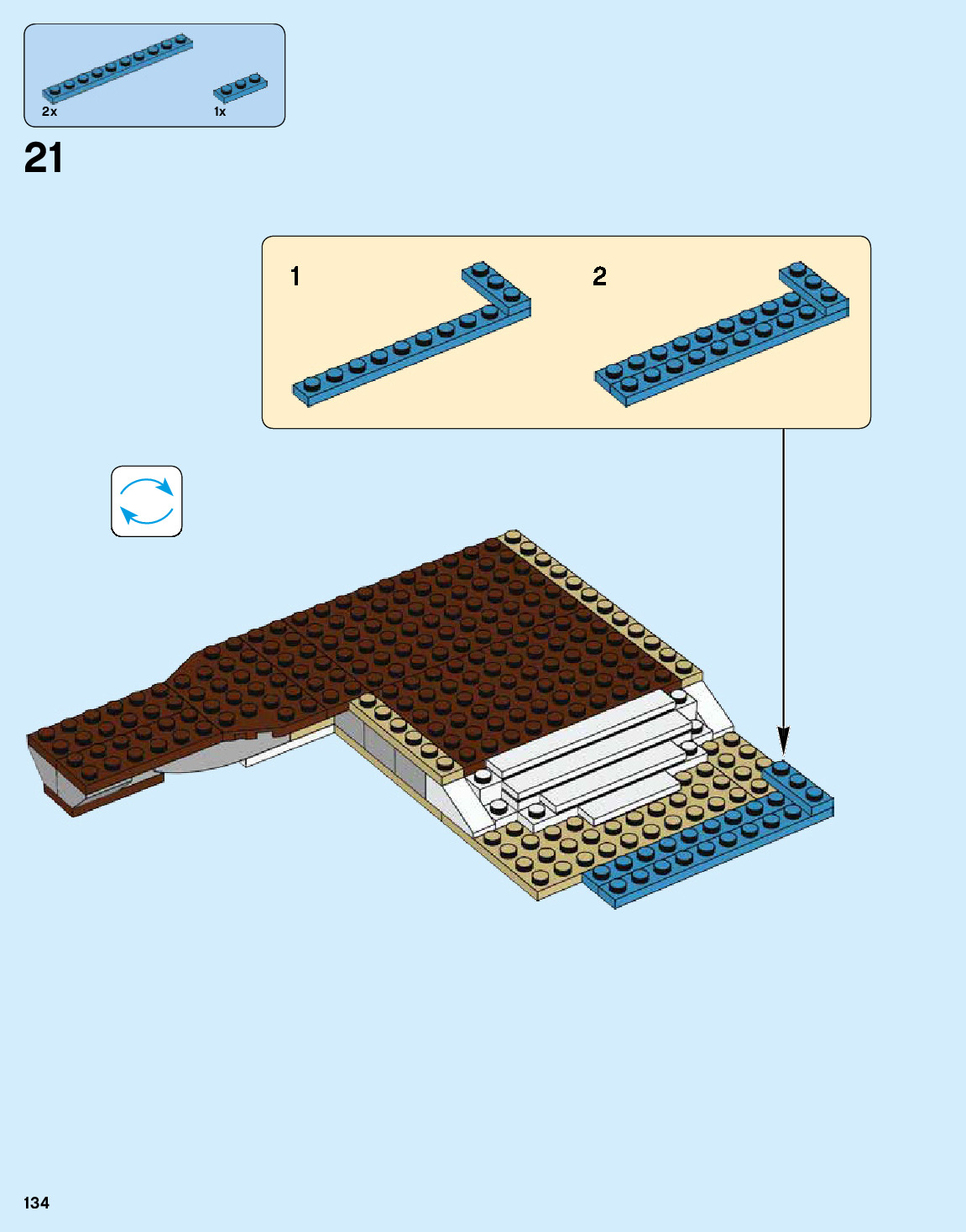 2x
1x

21

1

2

134