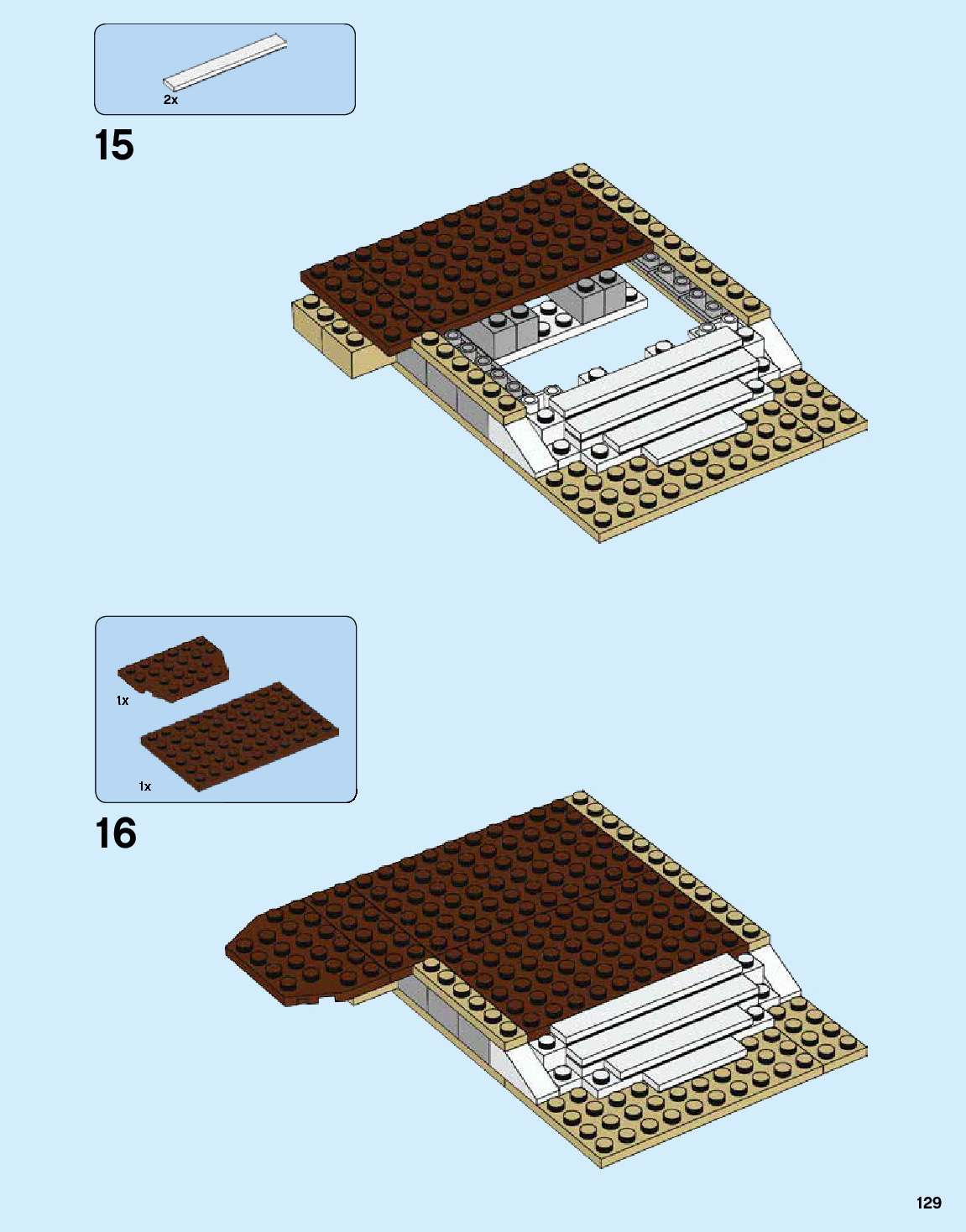 2x

15

1x

1x

16

129