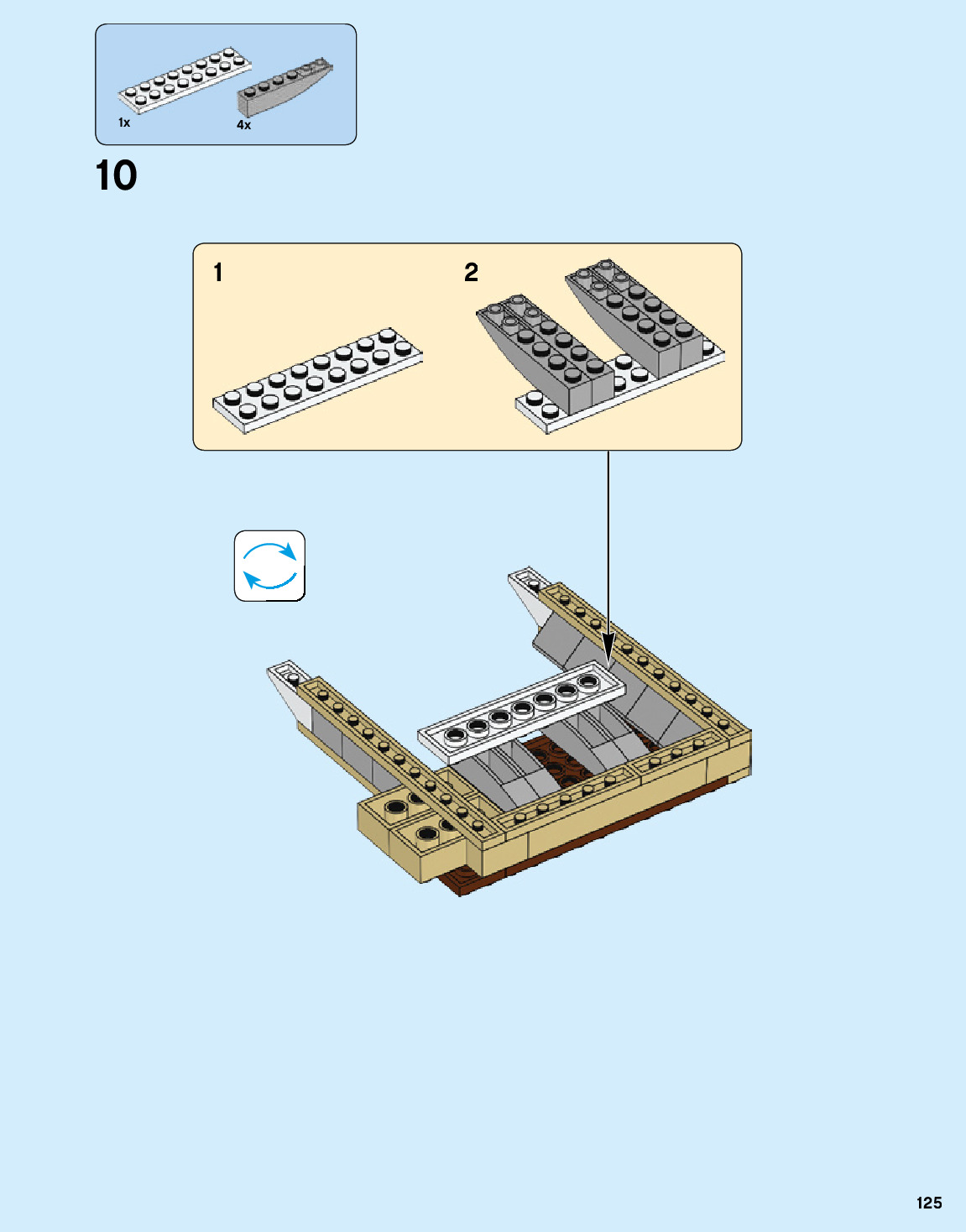 1x
4x

10

1

2

125