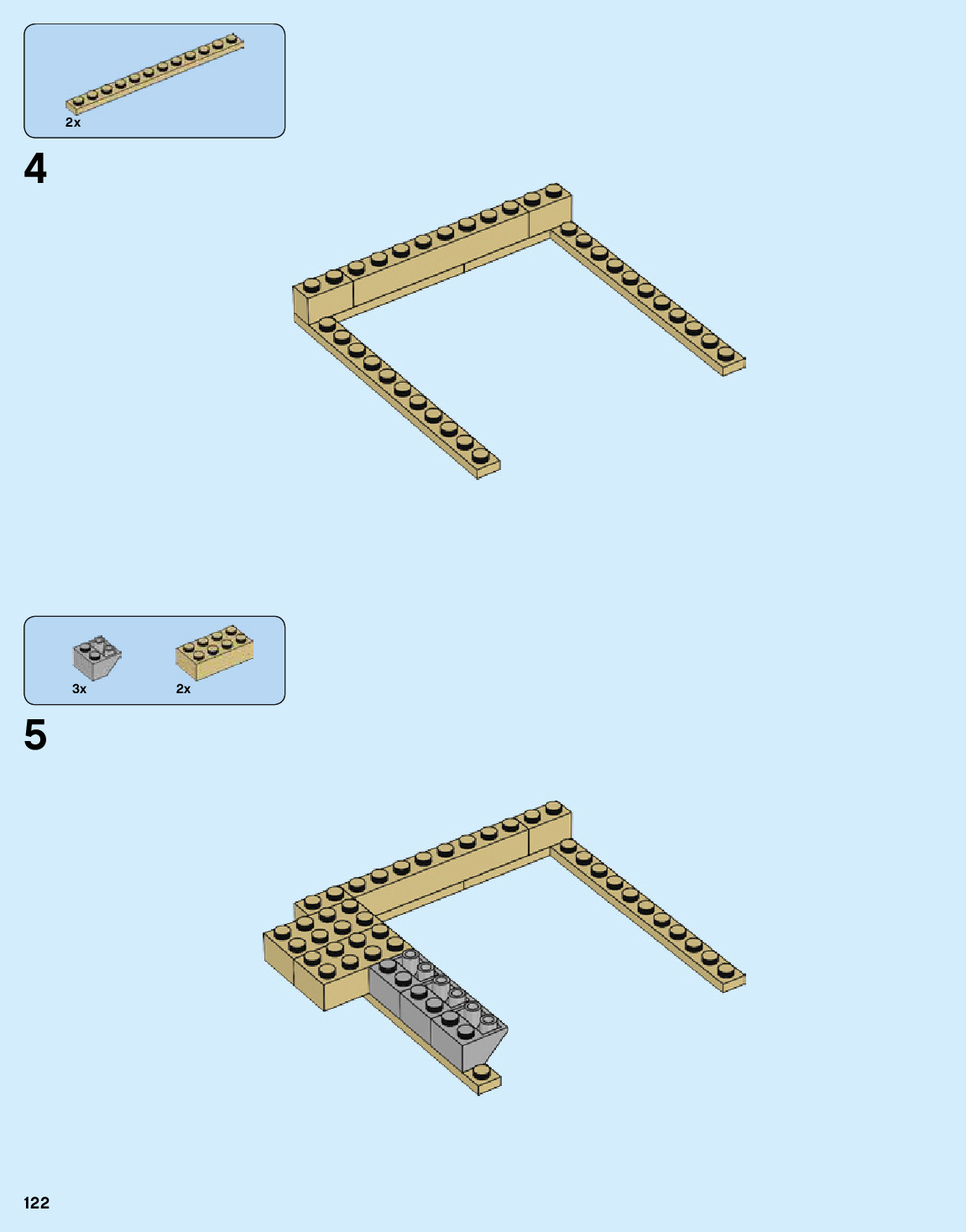 2x

4

3x

2x

5

122