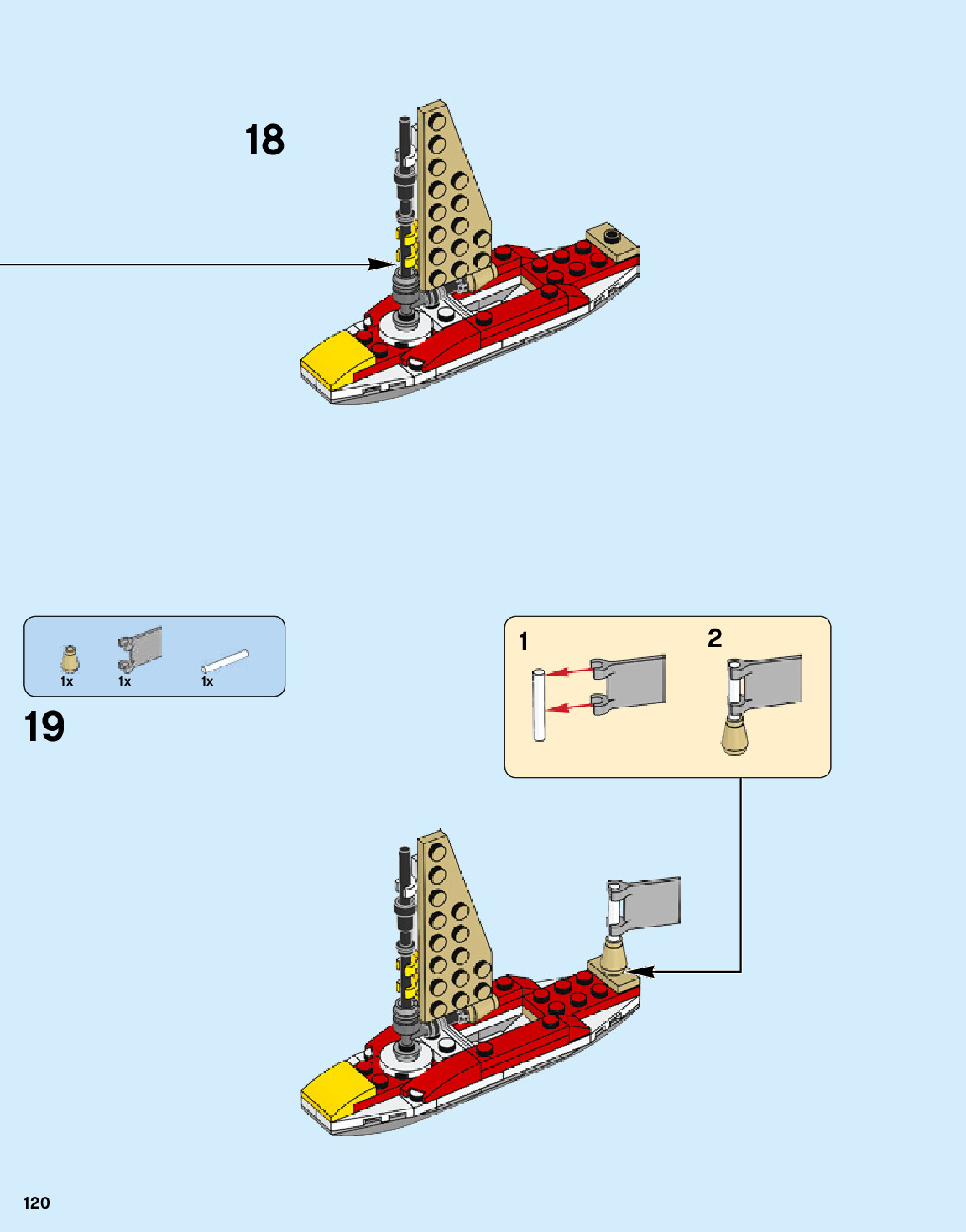 18

1x 1x 1x

19

1

2

120