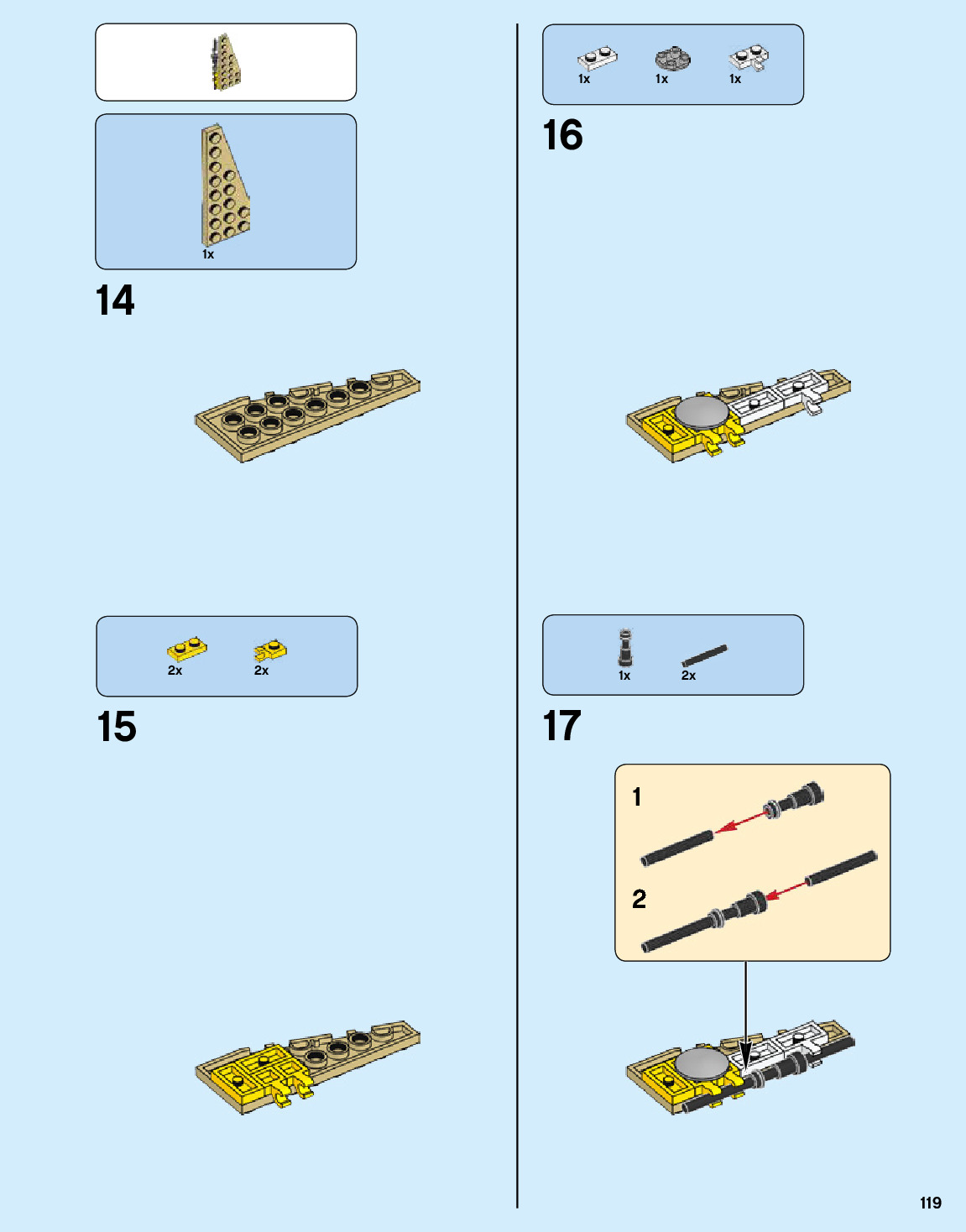 1x

14

2x 2x

15

1x 1x 1x

16

1x 2x

17

1

2

119