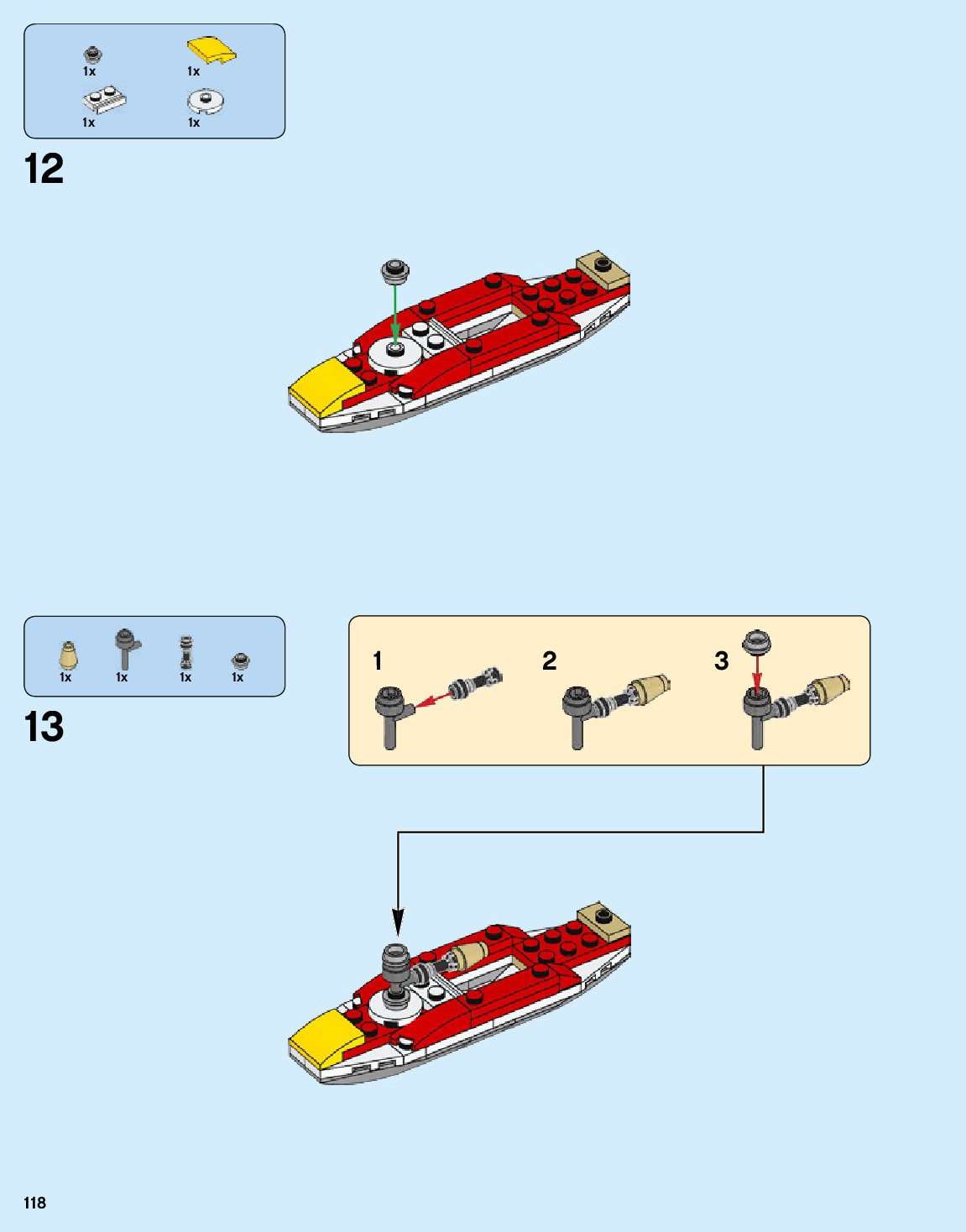 1x
1x
1x
1x

12

1x
1x
1x
1x

13

1
2
3

118