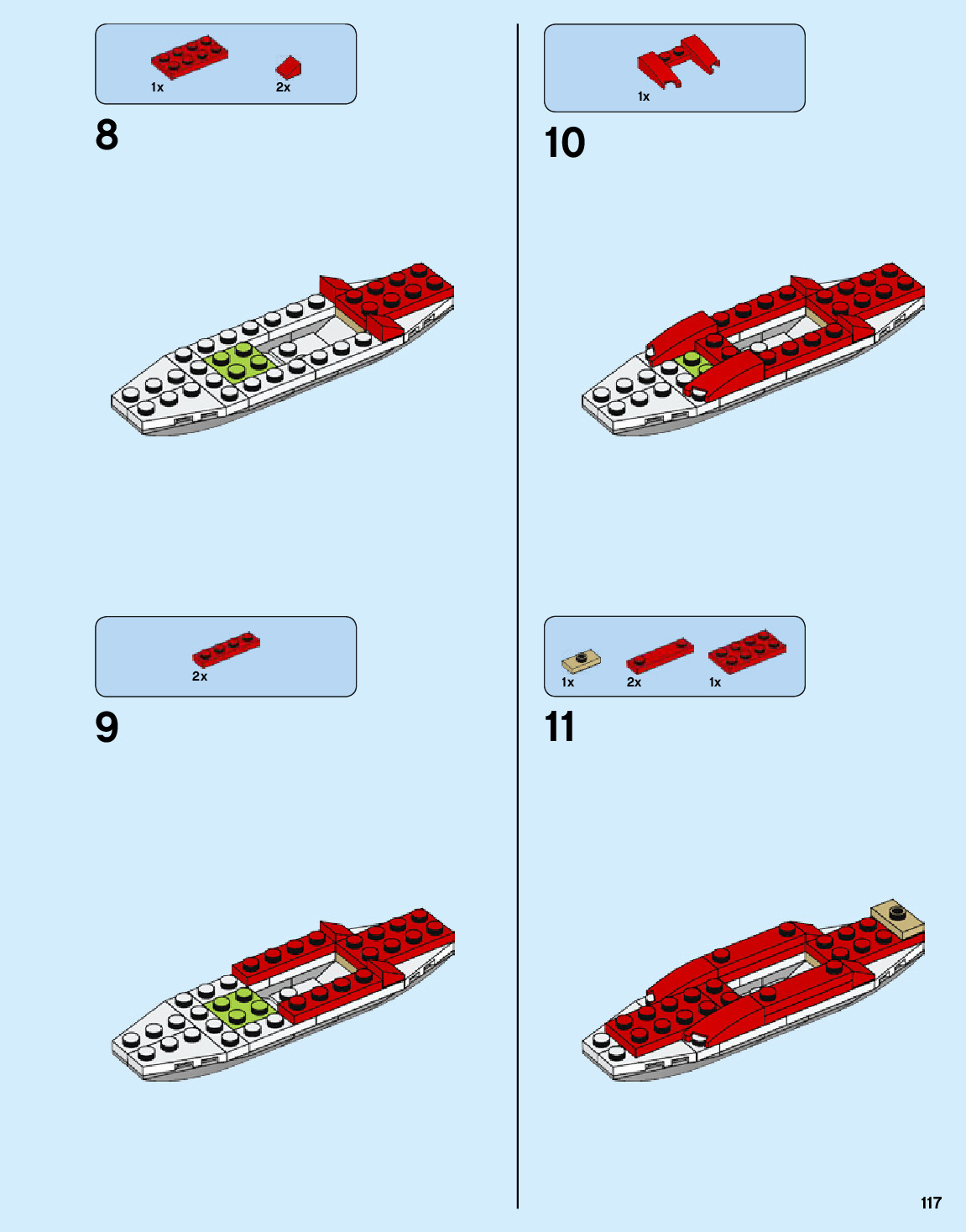 1x 2x

8

2x

9

1x

10

1x 2x 1x

11

117