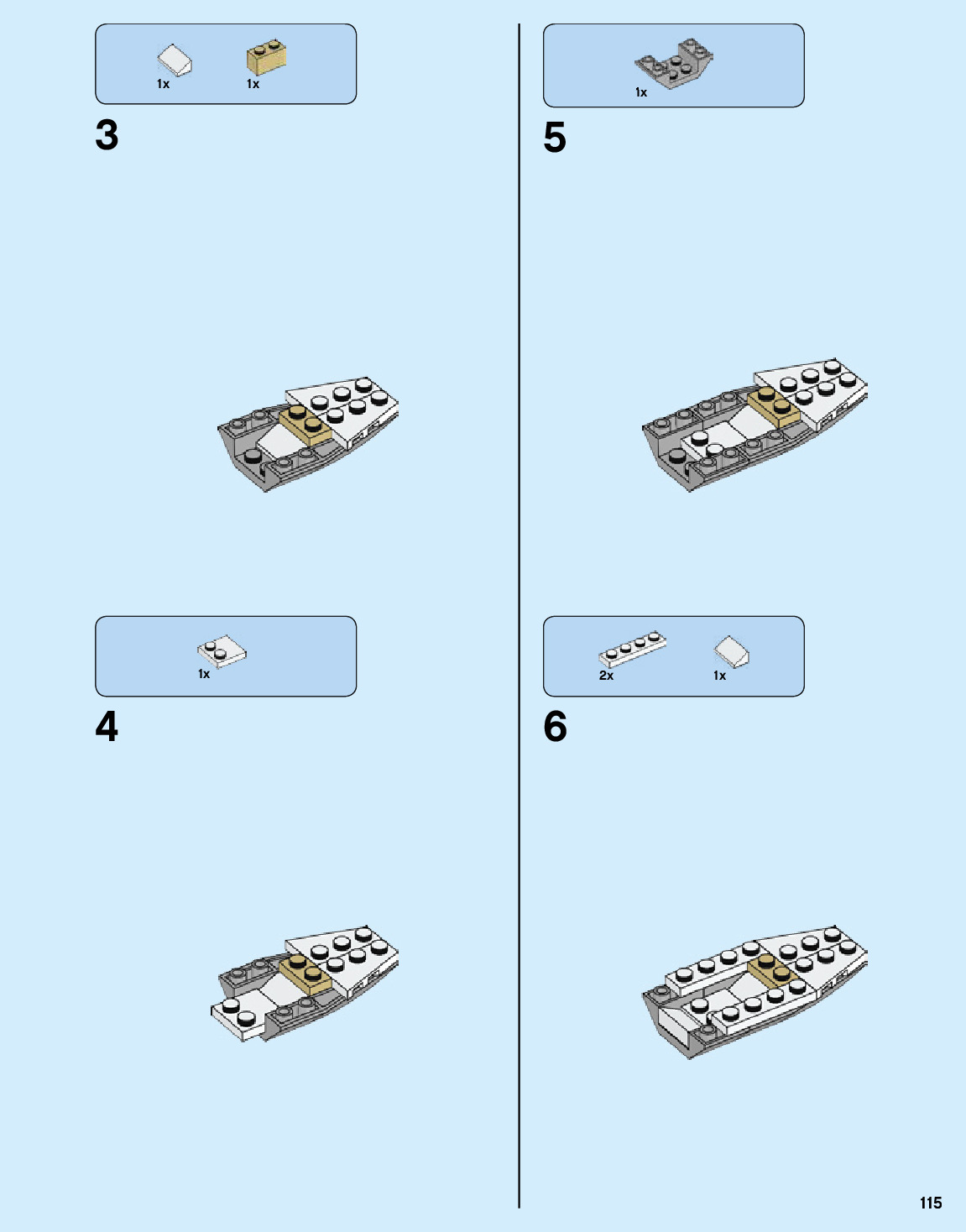 1x 1x

3

1x

4

1x

5

2x 1x

6

115