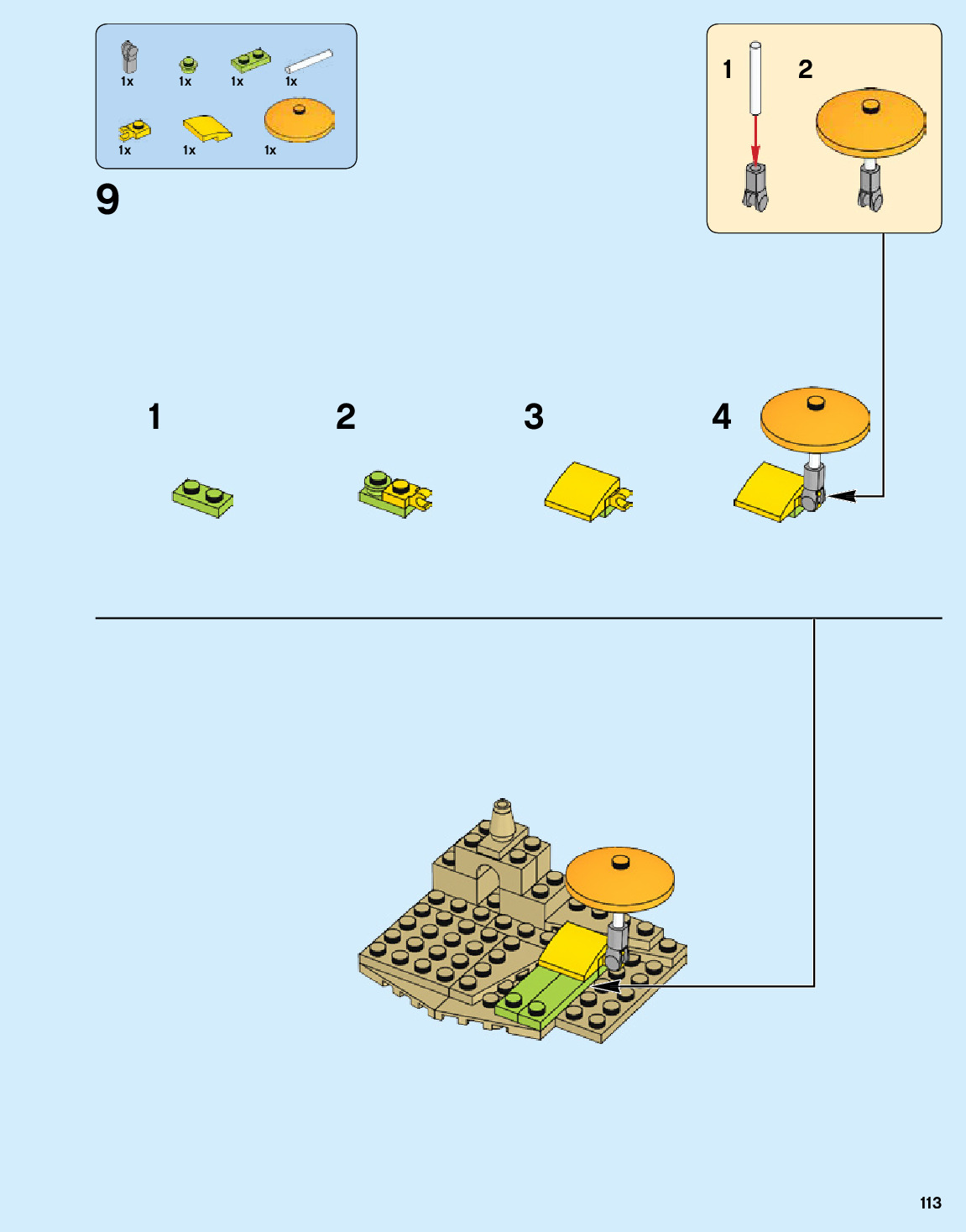 1x 1x 1x 1x

1x 1x 1x

9

1 2

1 2 3 4

113