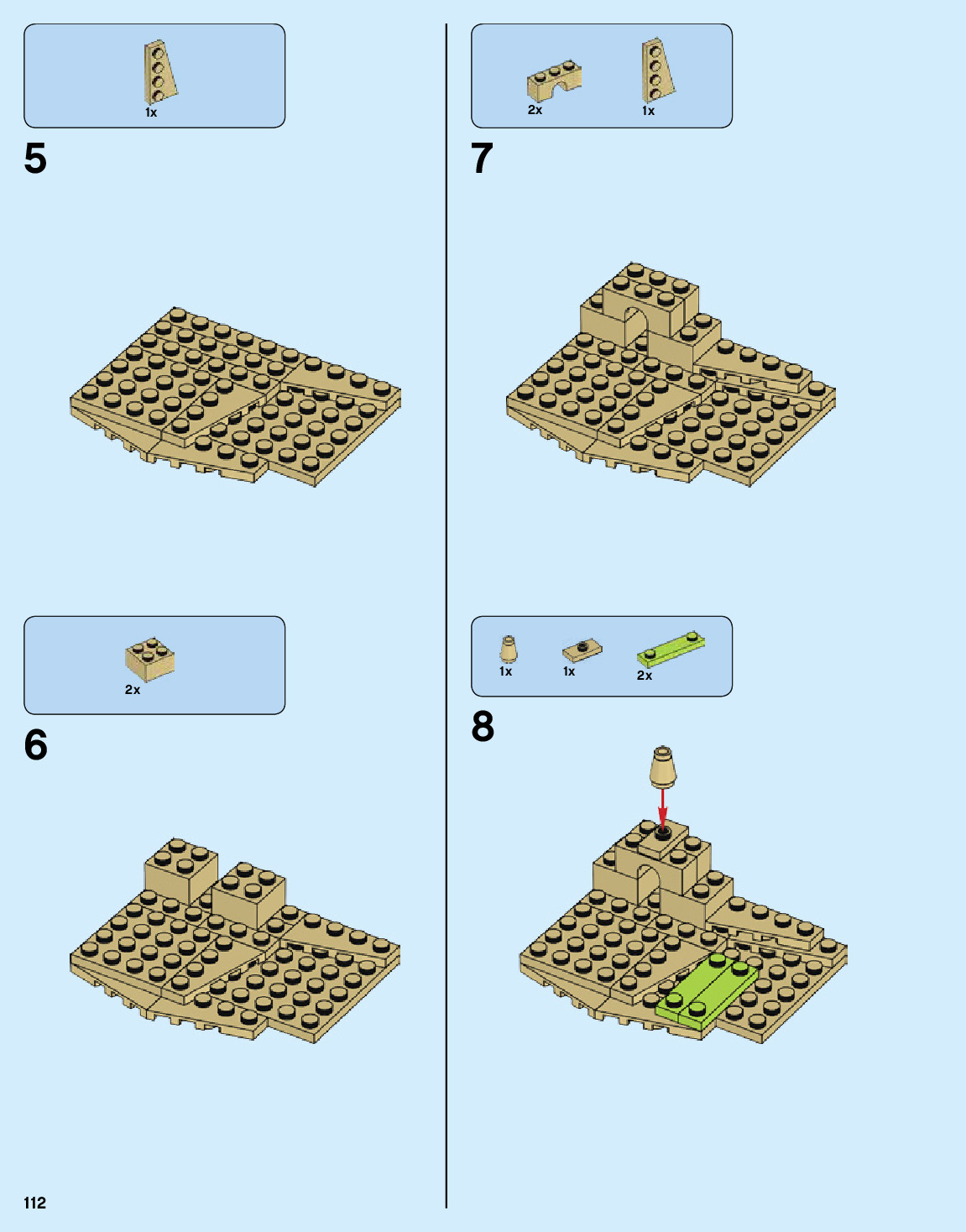 1x

5

2x

6

2x 1x

7

1x 1x 2x

8

112