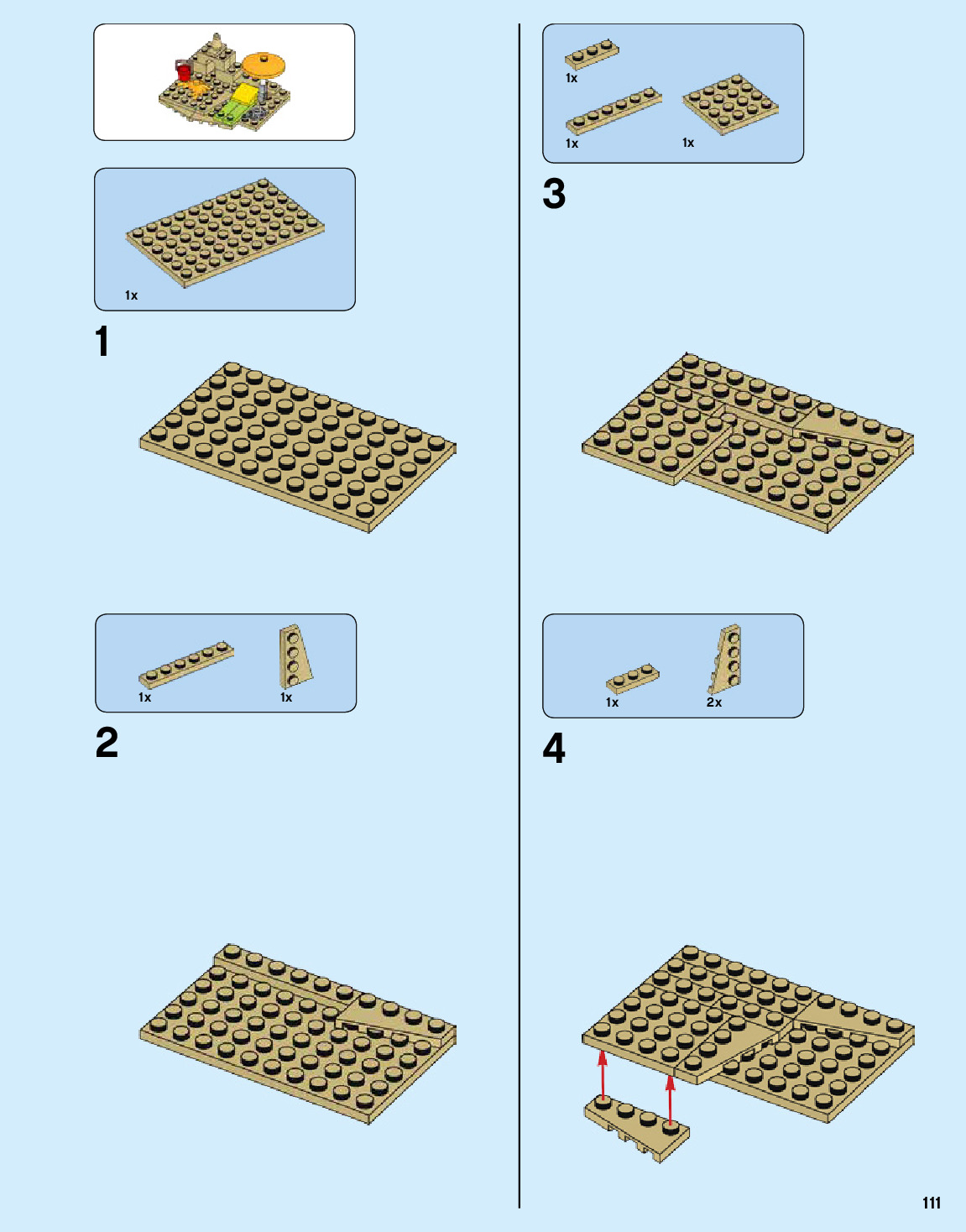 1x

1

1x

1x

2

1x

1x

1x

3

1x

2x

4

111